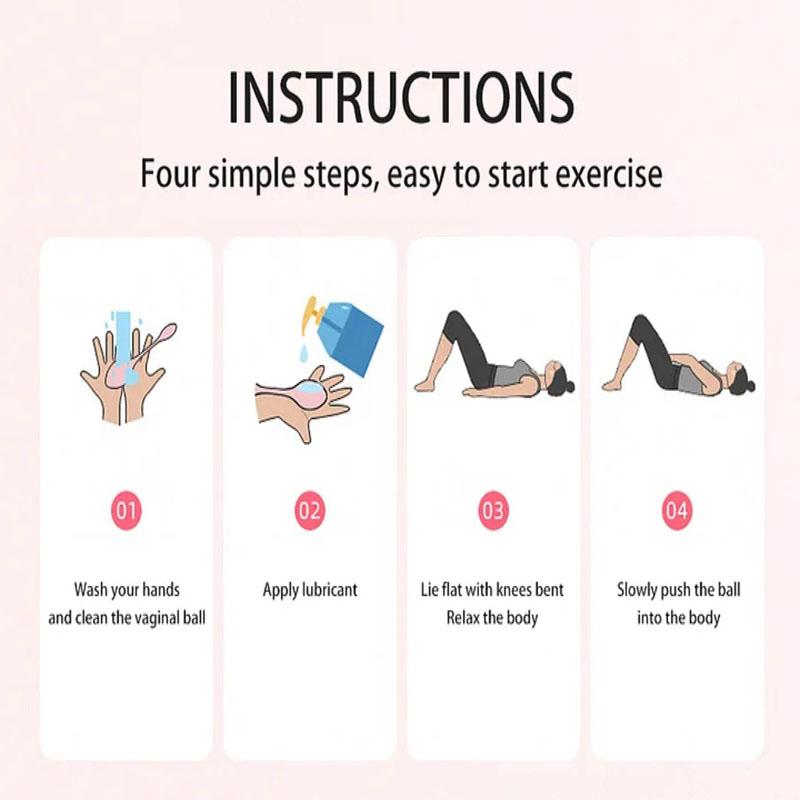 INSTRUCTIONS

Four simple steps, easy to start exercise

01

Wash your hands and clean the vaginal ball

02

Apply lubricant

03

Lie flat with knees bent
Relax the body

04

Slowly push the ball into the body