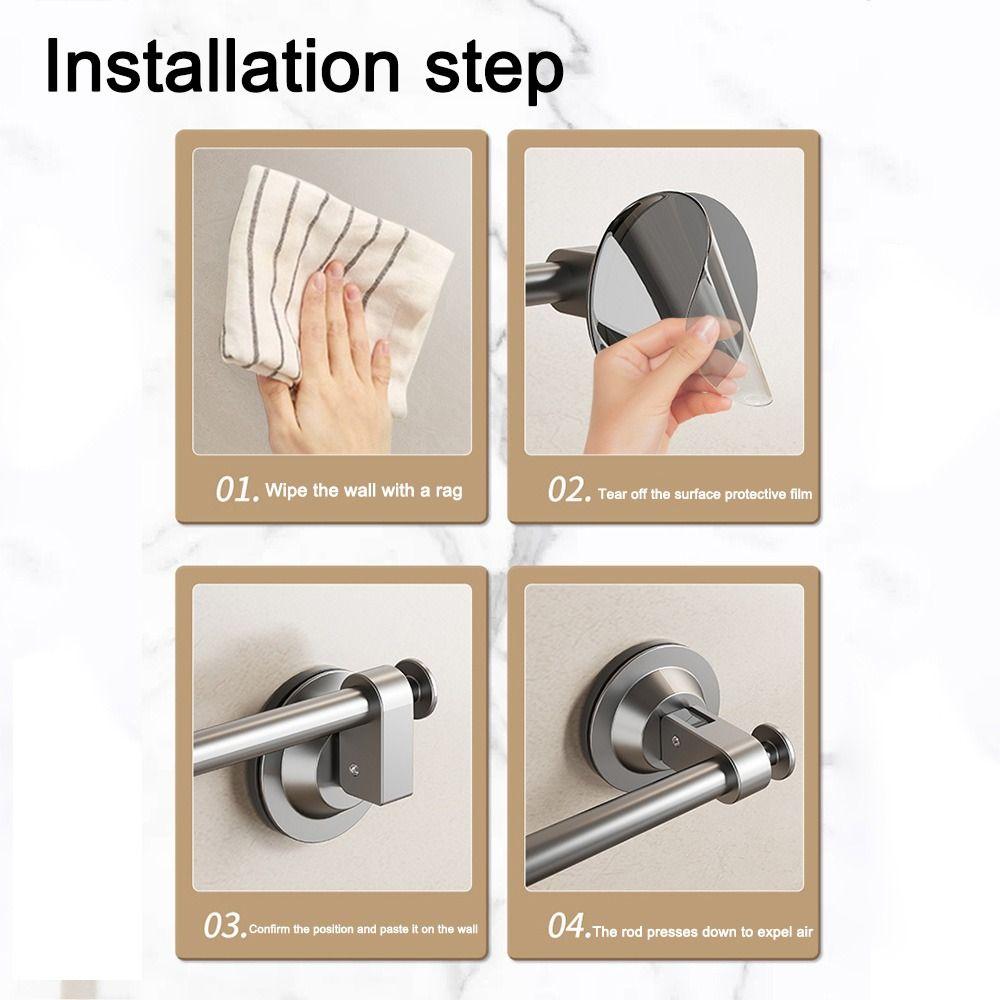 Installation step

01. Wipe the wall with a rag

02. Tear off the surface protective film

03. Confirm the position and paste it on the wall

04. The rod presses down to expel air