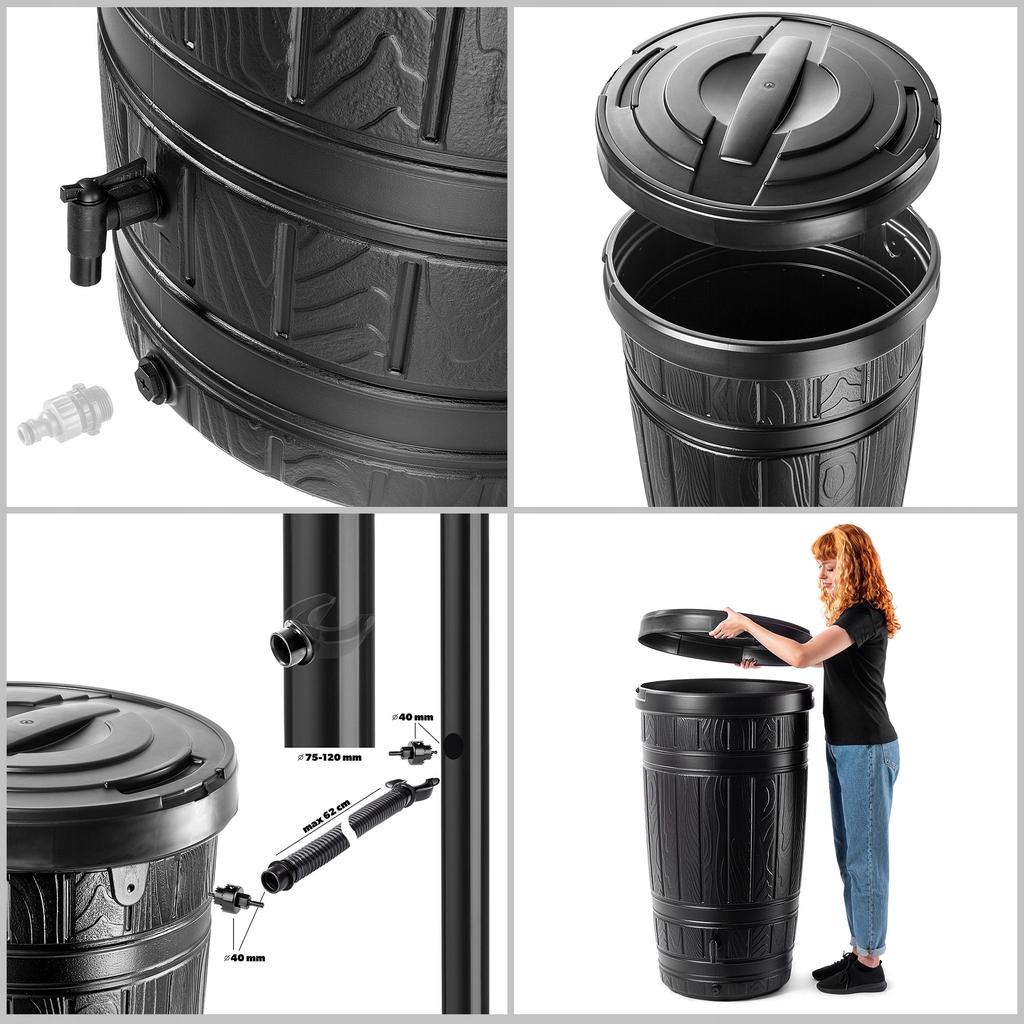 ⌀40 mm

⌀75-120 mm

max 62 cm

⌀40 mm