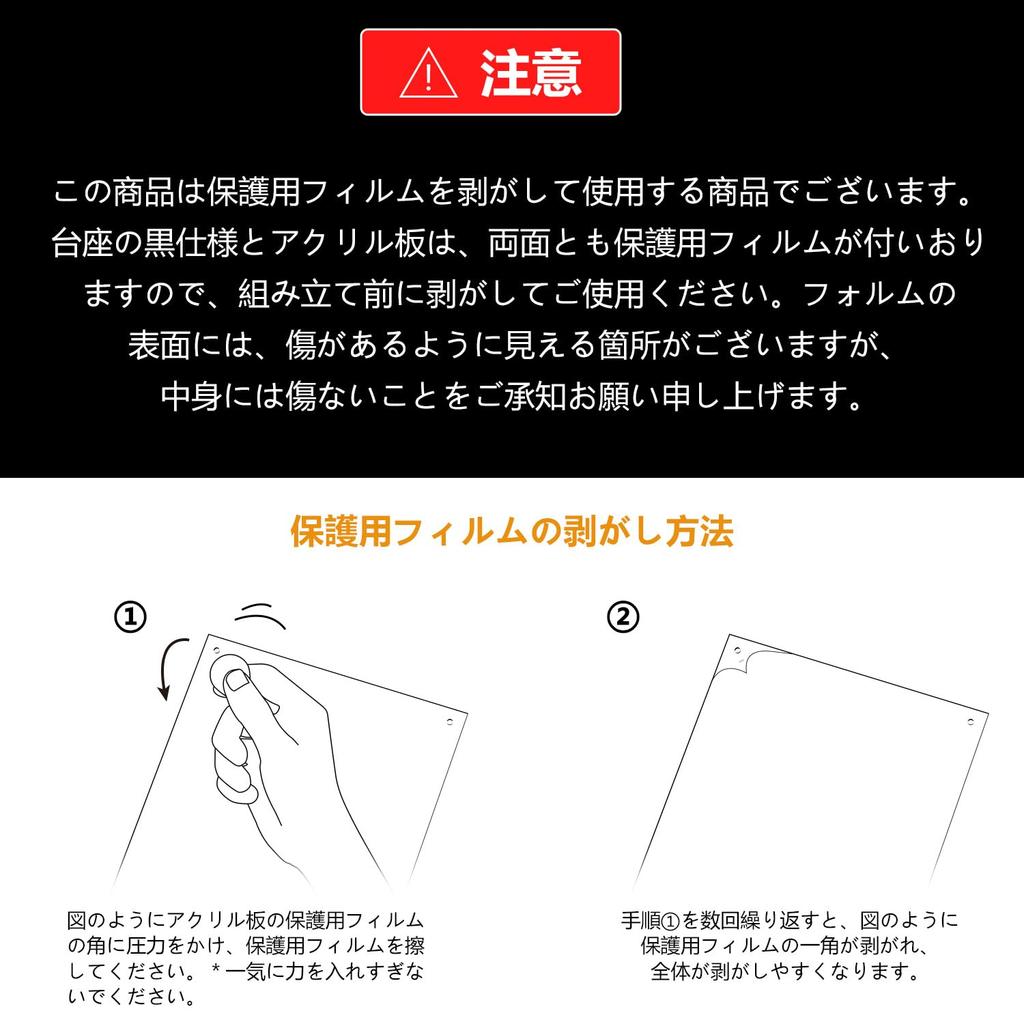 注意

この商品は保護用フィルムを剥がして使用する商品でございます。台座の黒仕様とアクリル板は、両面とも保護用フィルムが付いおりますので、組み立て前に剥がしてご使用ください。フォルムの表面には、傷があるように見える箇所がございますが、中身には傷ないことをご承知お願い申し上げます。

保護用フィルムの剥がし方法

①

図のようにアクリル板の保護用フィルムの角に圧力をかけ、保護用フィルムを擦してください。＊一気に力を入れすぎないでください。

②

手順①を数回繰り返すと、図のように保護用フィルムの一角が剥がれ、全体が剥がしやすくなります。