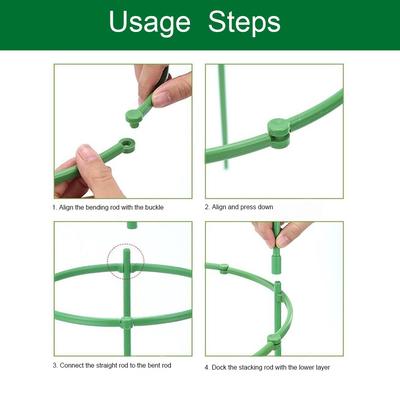 Usage Steps

1. Align the bending rod with the buckle

2. Align and press down

3. Connect the straight rod to the bent rod

4. Dock the stacking rod with the lower layer