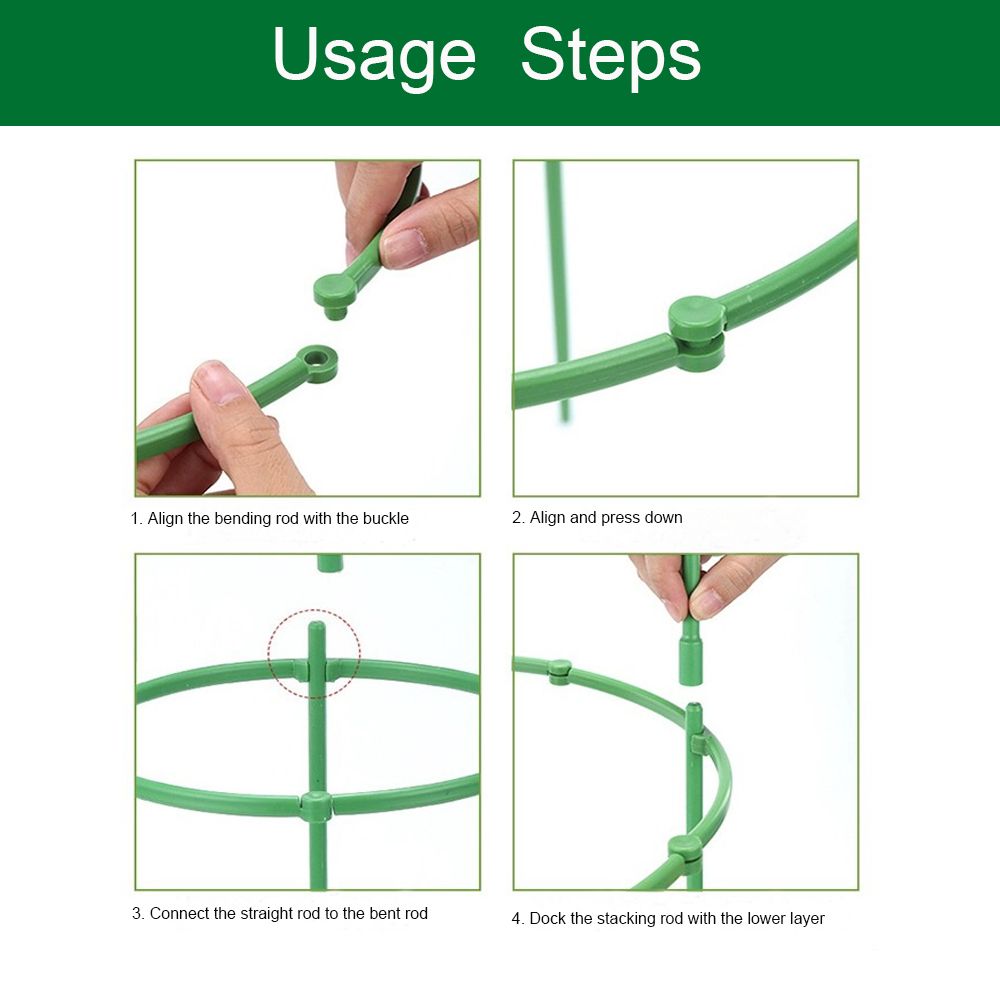 Usage Steps

1. Align the bending rod with the buckle

2. Align and press down

3. Connect the straight rod to the bent rod

4. Dock the stacking rod with the lower layer