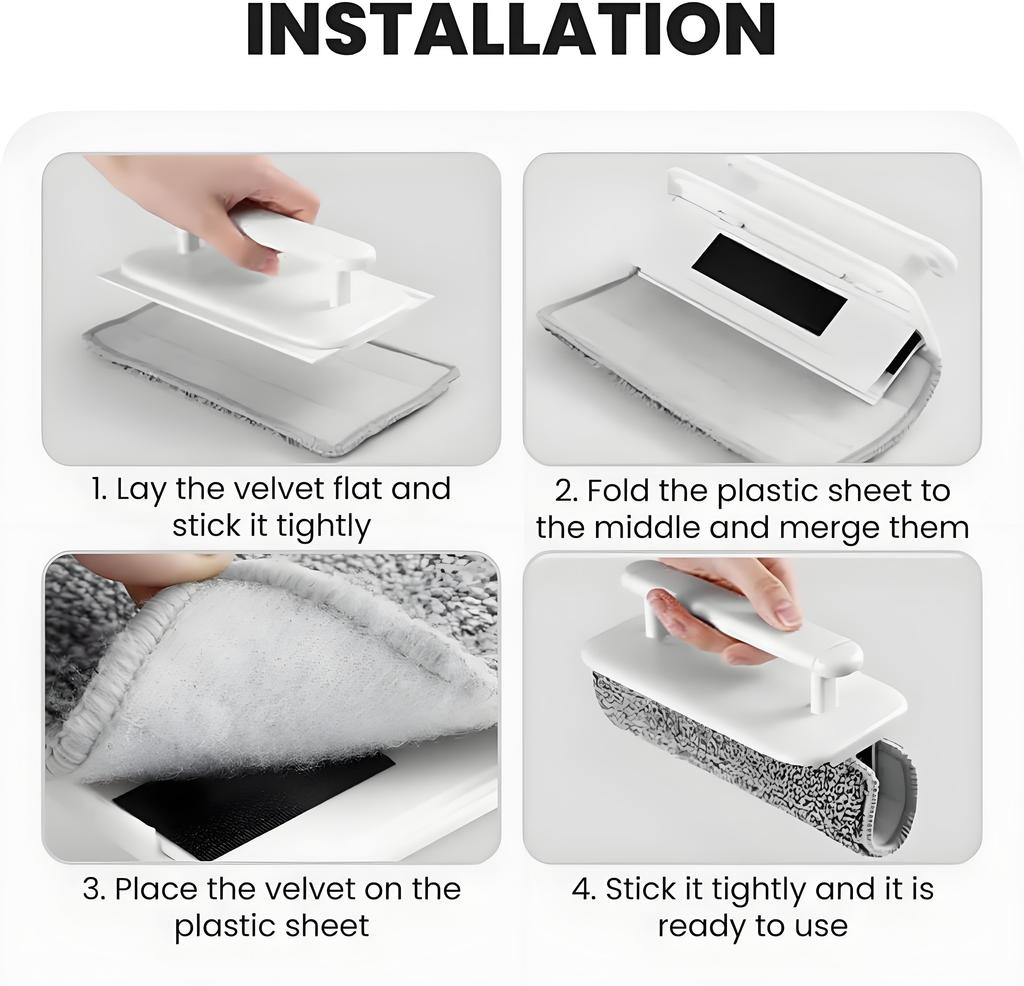 INSTALLATION

1. Lay the velvet flat and stick it tightly

2. Fold the plastic sheet to the middle and merge them

3. Place the velvet on the plastic sheet

4. Stick it tightly and it is ready to use