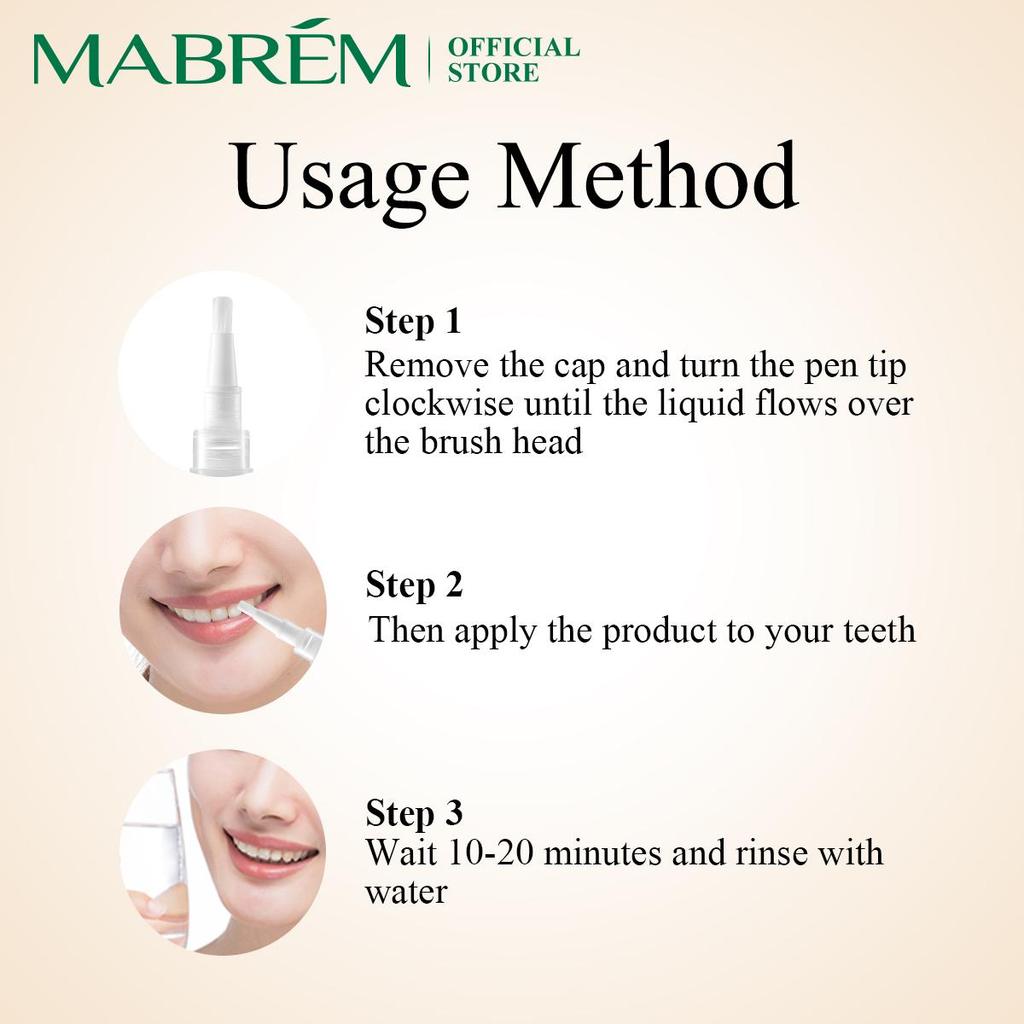 MABRÉM | OFFICIAL STORE

Usage Method

Step 1
Remove the cap and turn the pen tip clockwise until the liquid flows over the brush head

Step 2
Then apply the product to your teeth

Step 3
Wait 10-20 minutes and rinse with water