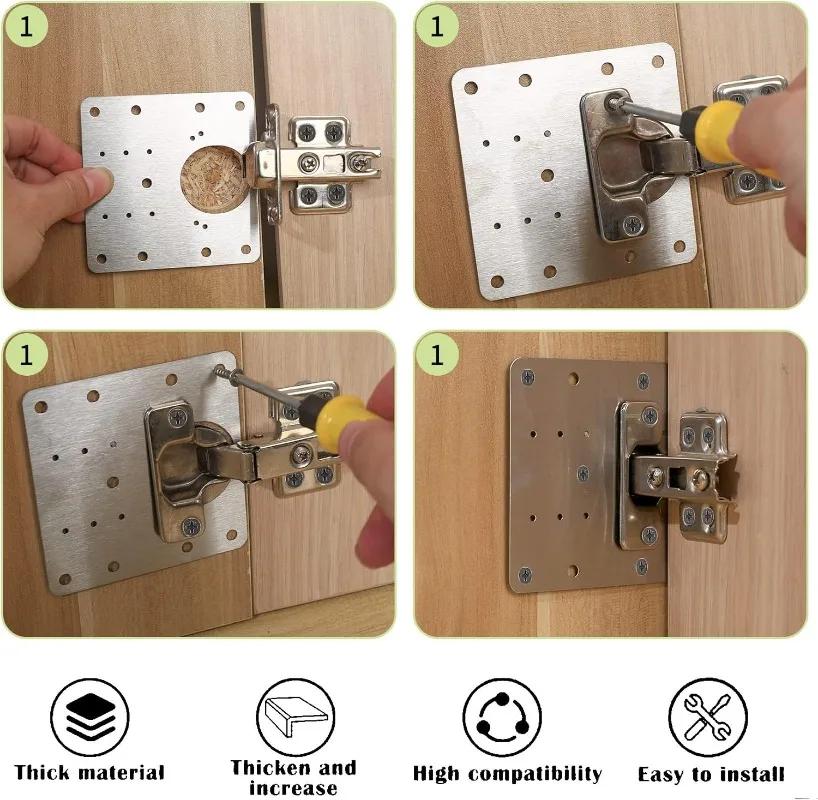 1

1

1

1

Thick material

Thicken and increase

High compatibility

Easy to install