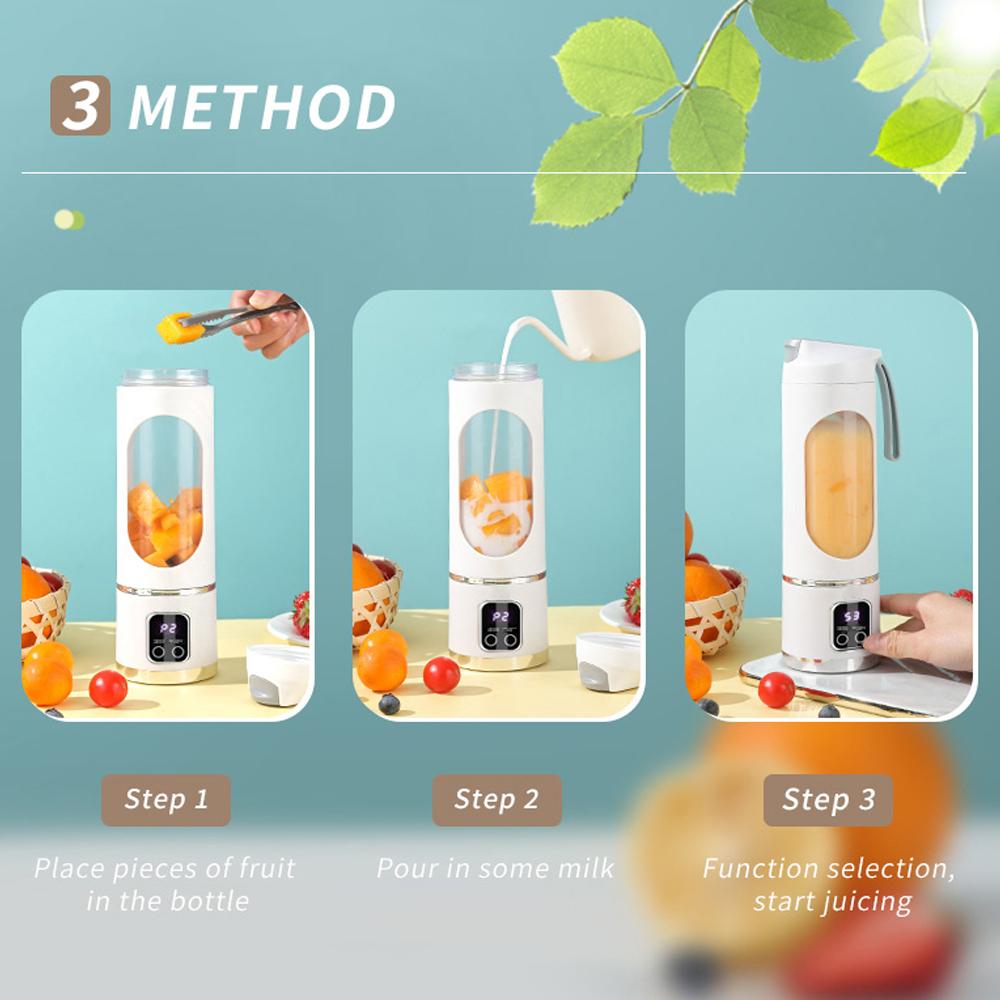 3 METHOD

P2

P2

59

Step 1

Place pieces of fruit in the bottle

Step 2

Pour in some milk

Step 3

Function selection, start juicing