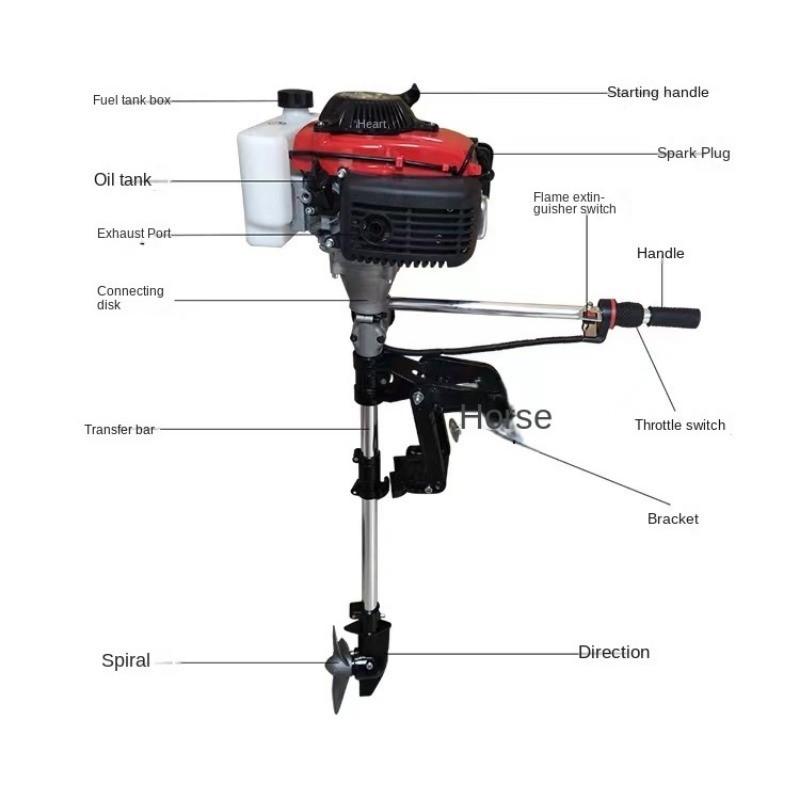 Fuel tank box

Starting handle

Heart

Spark Plug

Oil tank

Flame extinguisher switch

Exhaust Port

Handle

Connecting disk

Horse

Transfer bar

Throttle switch

Bracket

Spiral

Direction