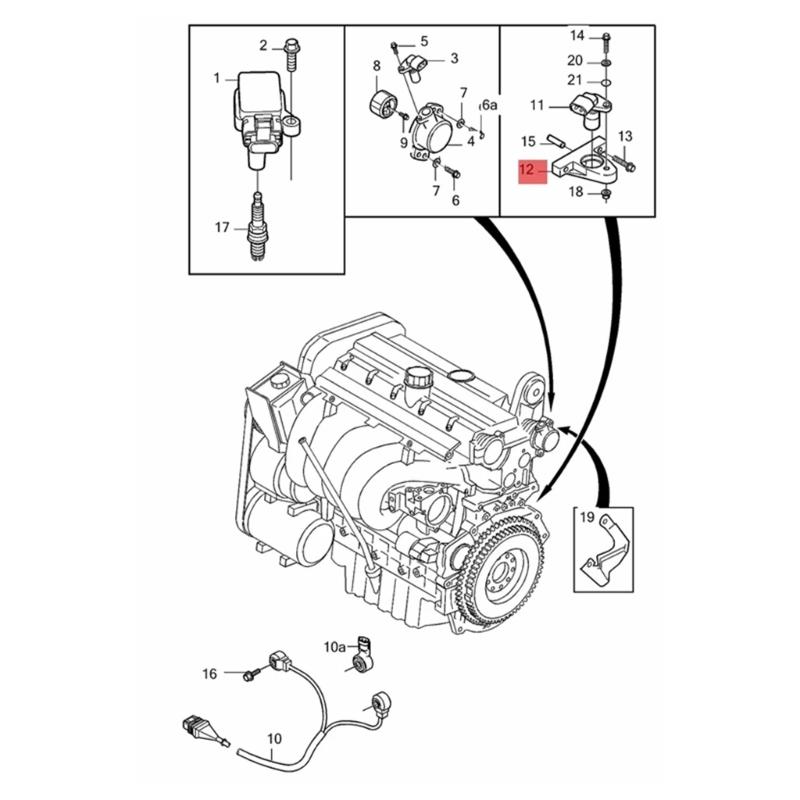 2
1
17
5
3
8
7
6a
9
4
7
6
14
20
21
11
15
13
12
18
19
10a
16
10