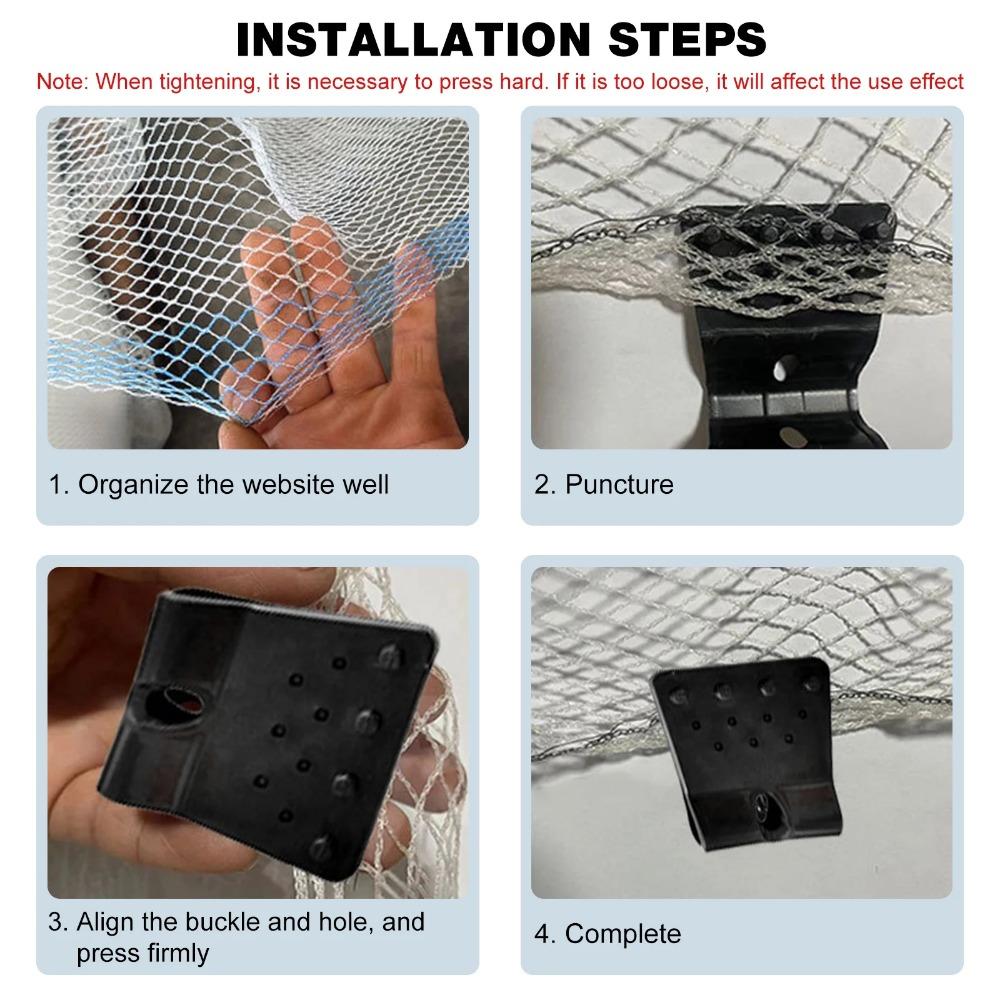 INSTALLATION STEPS

Note: When tightening, it is necessary to press hard. If it is too loose, it will affect the use effect

1. Organize the website well

2. Puncture

3. Align the buckle and hole, and press firmly

4. Complete