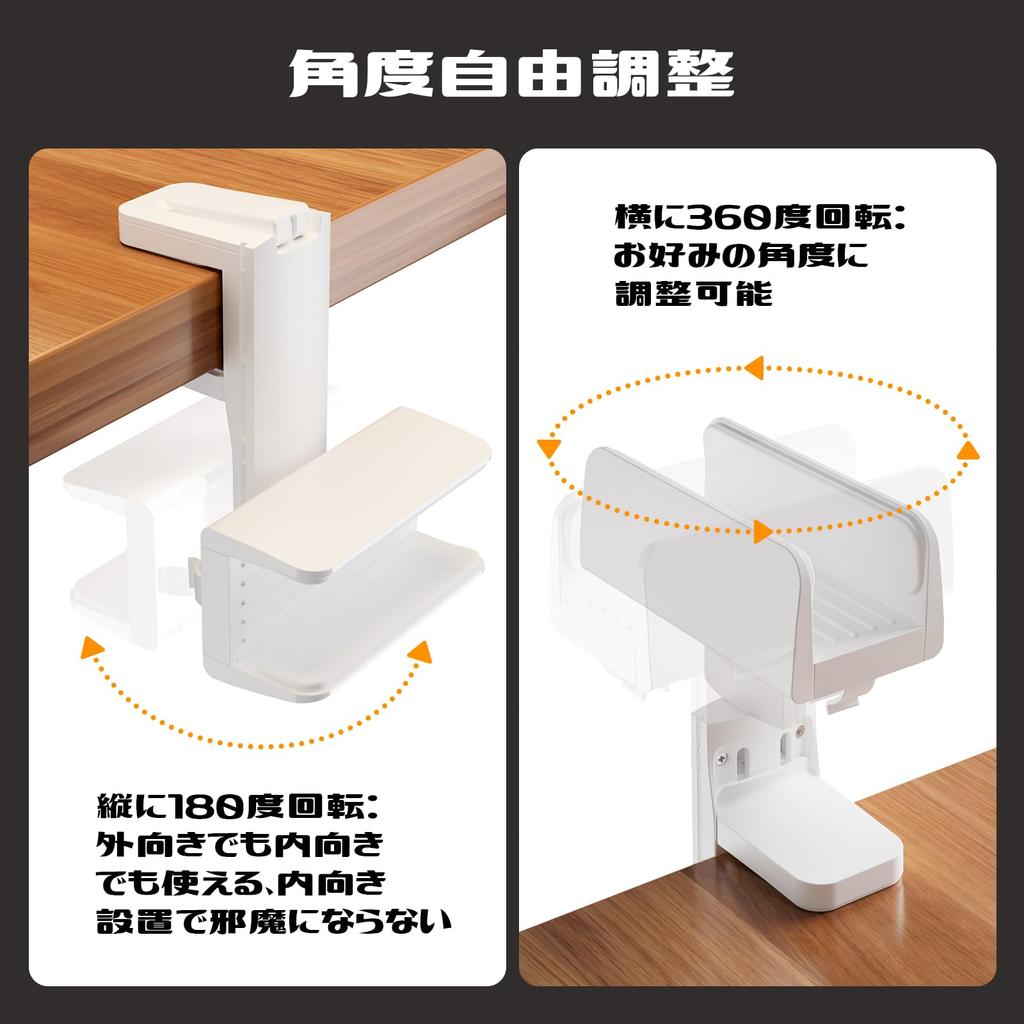 角度自由調整

縦に180度回転：
外向きでも内向き
でも使える､内向き
設置で邪魔にならない

横に360度回転：
お好みの角度に
調整可能