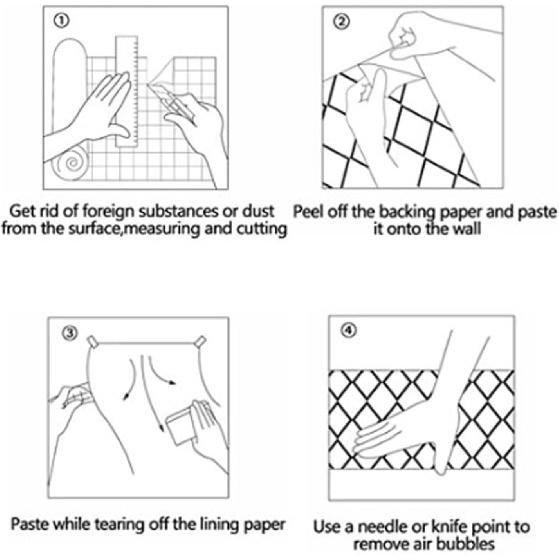 ①

Get rid of foreign substances or dust from the surface,measuring and cutting

②

Peel off the backing paper and paste it onto the wall

③

Paste while tearing off the lining paper

④

Use a needle or knife point to remove air bubbles