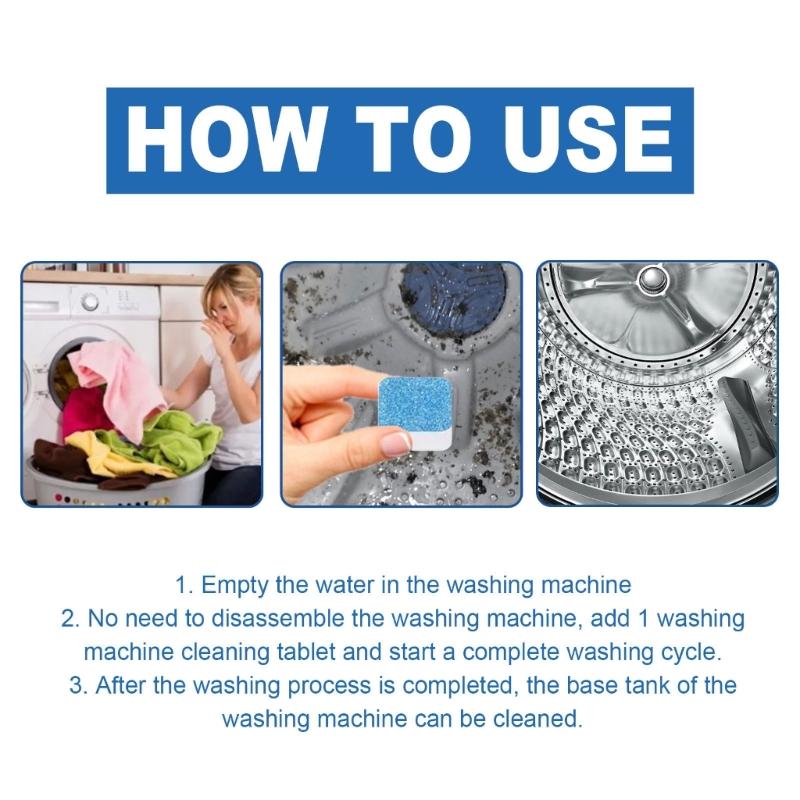 HOW TO USE

1. Empty the water in the washing machine
2. No need to disassemble the washing machine, add 1 washing machine cleaning tablet and start a complete washing cycle.
3. After the washing process is completed, the base tank of the washing machine can be cleaned.