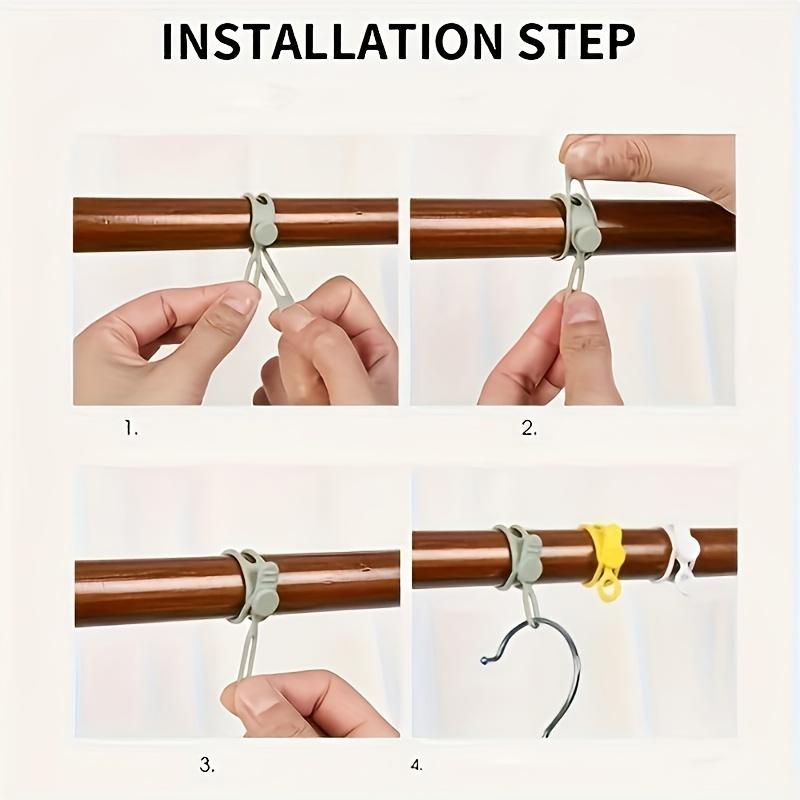 INSTALLATION STEP

1.

2.

3.

4.