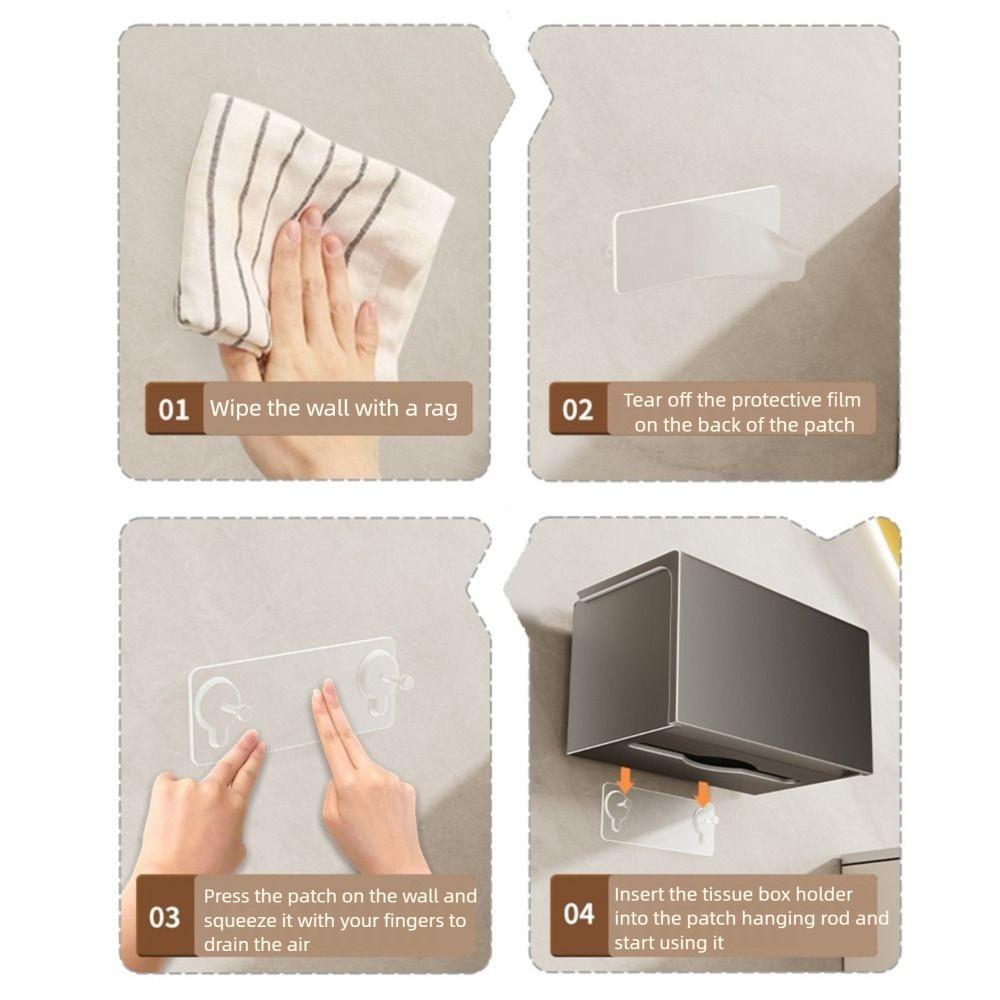 01 Wipe the wall with a rag

02 Tear off the protective film on the back of the patch

03 Press the patch on the wall and squeeze it with your fingers to drain the air

04 Insert the tissue box holder into the patch hanging rod and start using it