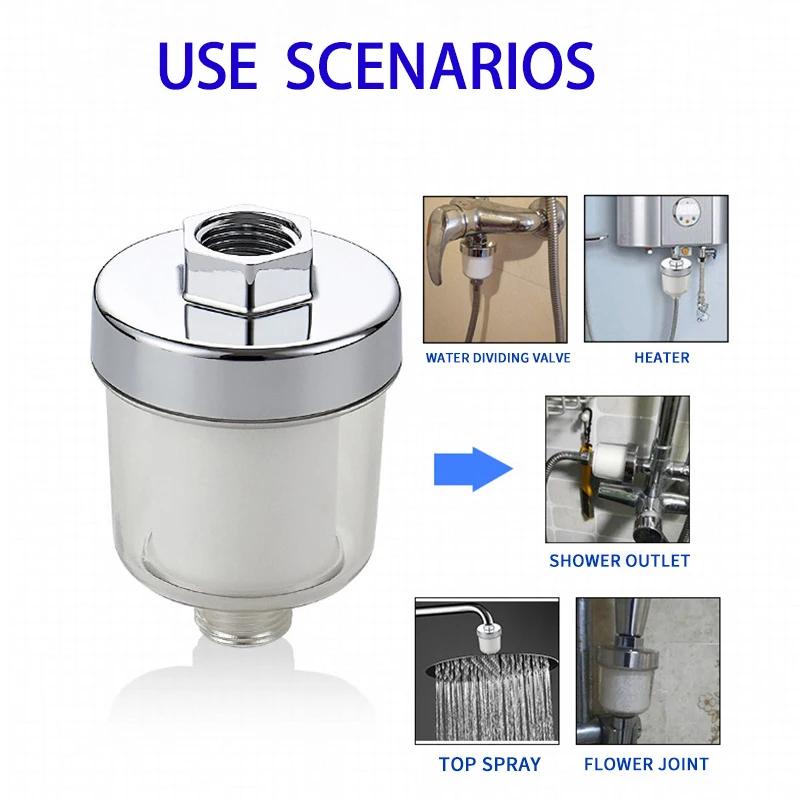 USE SCENARIOS

WATER DIVIDING VALVE

HEATER

SHOWER OUTLET

TOP SPRAY

FLOWER JOINT