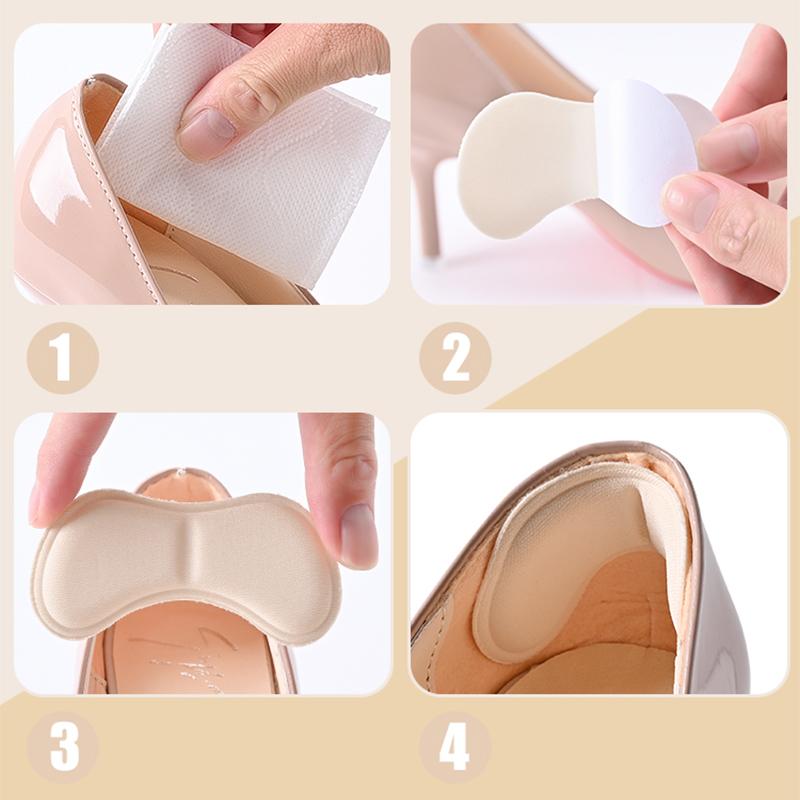 1

2

3

4