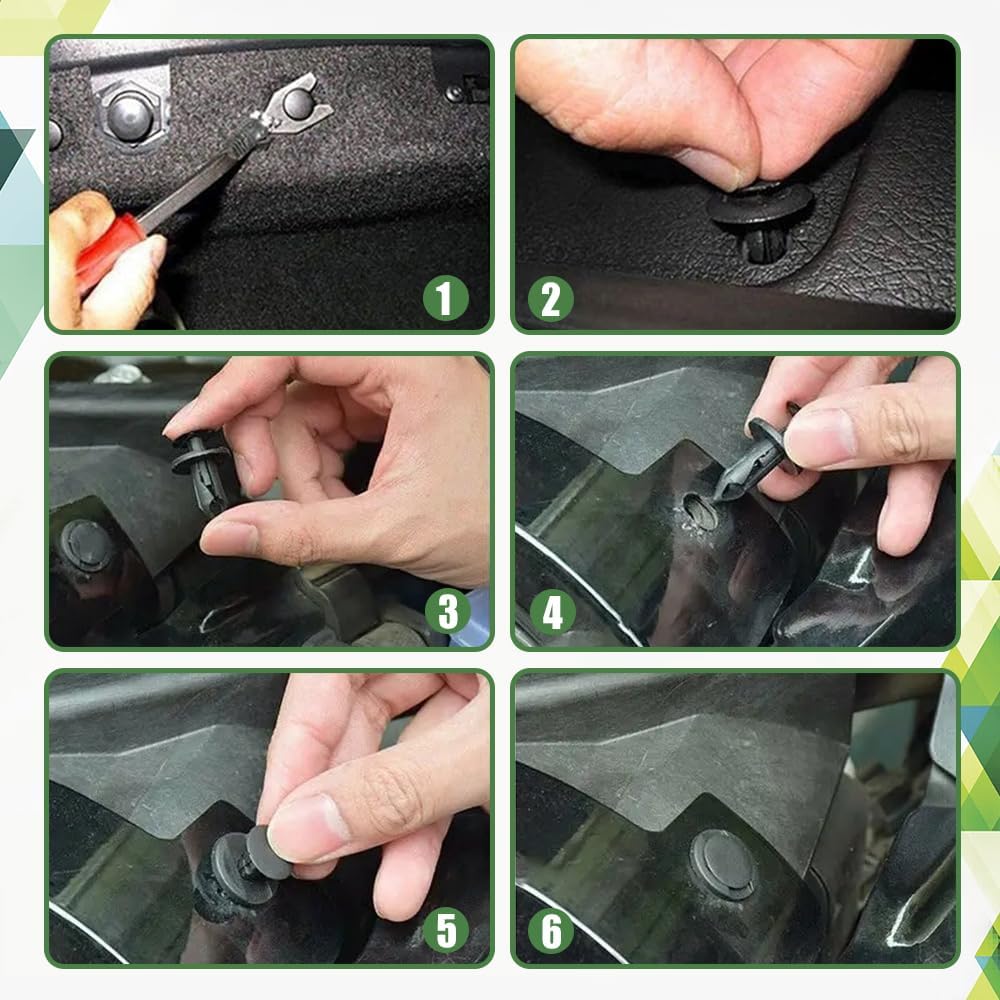 1
2
3
4
5
6