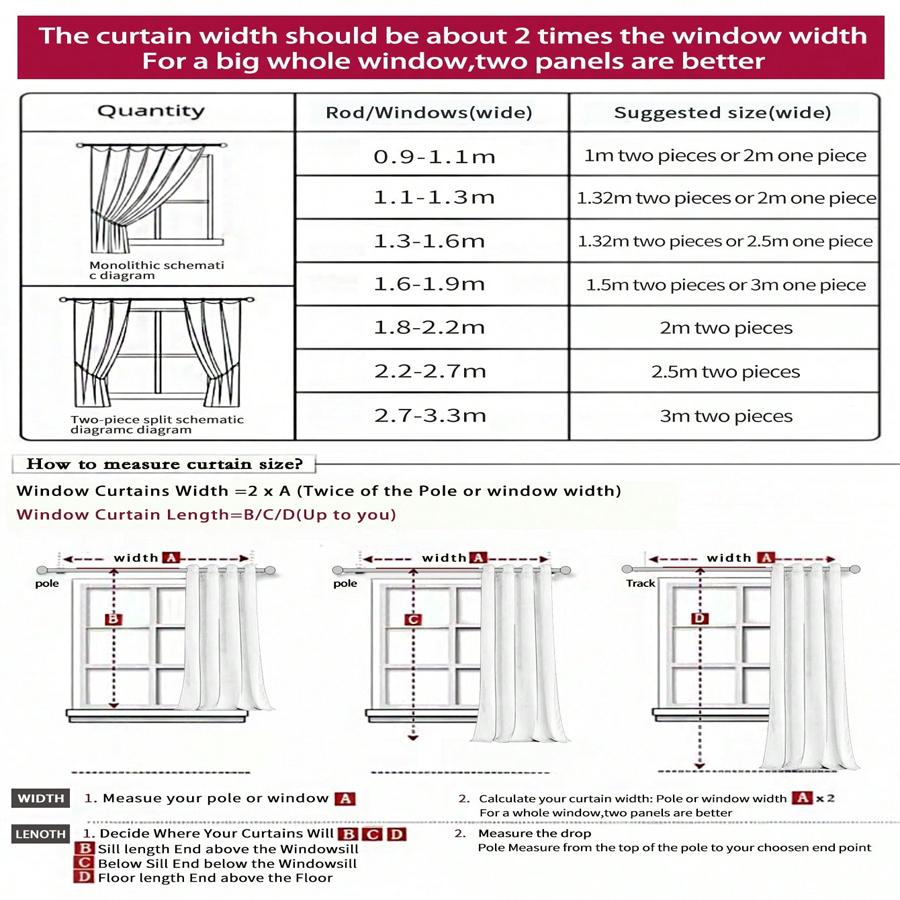 The curtain width should be about 2 times the window width
For a big whole window,two panels are better

| Quantity | Rod/Windows(wide) | Suggested size(wide) |
|---|---|---|
| Monolithic schematic diagram | 0.9-1.1m | 1m two pieces or 2m one piece |
| | 1.1-1.3m | 1.32m two pieces or 2m one piece |
| | 1.3-1.6m | 1.32m two pieces or 2.5m one piece |
| | 1.6-1.9m | 1.5m two pieces or 3m one piece |
| Two-piece split schematic diagramc diagram | 1.8-2.2m | 2m two pieces |
| | 2.2-2.7m | 2.5m two pieces |
| | 2.7-3.3m | 3m two pieces |

How to measure curtain size?

Window Curtains Width =2 x A (Twice of the Pole or window width)
Window Curtain Length=B/C/D(Up to you)

width A
pole
B

width A
pole
C

width A
Track
D

WIDTH 1. Measue your pole or window A

2. Calculate your curtain width: Pole or window width A x 2
For a whole window,two panels are better

LENOTH 1. Decide Where Your Curtains Will B C D
B Sill length End above the Windowsill
C Below Sill End below the Windowsill
D Floor length End above the Floor

2. Measure the drop
Pole Measure from the top of the pole to your choosen end point