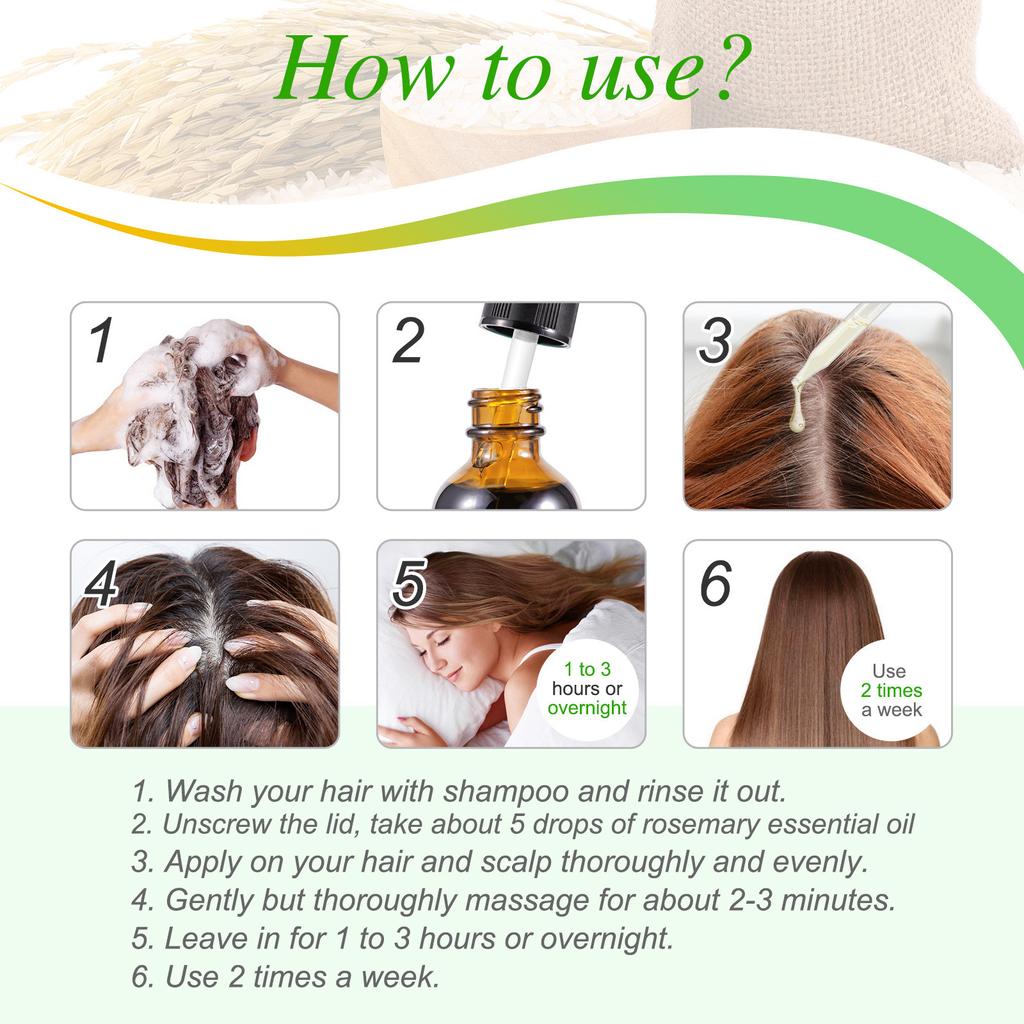 How to use?

1

2

3

4

5

1 to 3 hours or overnight

6

Use 2 times a week

1. Wash your hair with shampoo and rinse it out.
2. Unscrew the lid, take about 5 drops of rosemary essential oil
3. Apply on your hair and scalp thoroughly and evenly.
4. Gently but thoroughly massage for about 2-3 minutes.
5. Leave in for 1 to 3 hours or overnight.
6. Use 2 times a week.