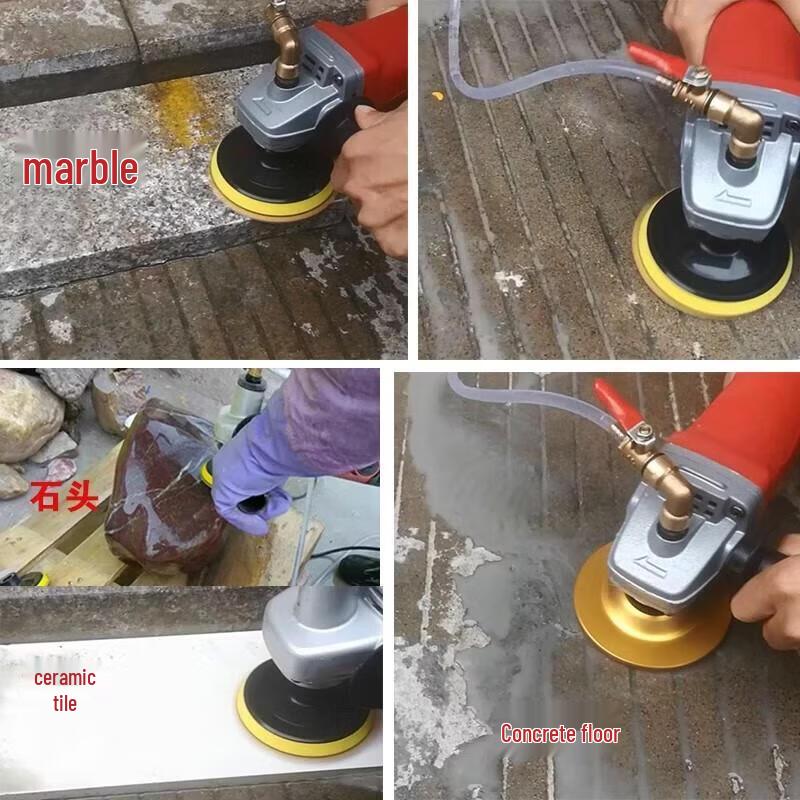 marble

石头

ceramic tile

Concrete floor