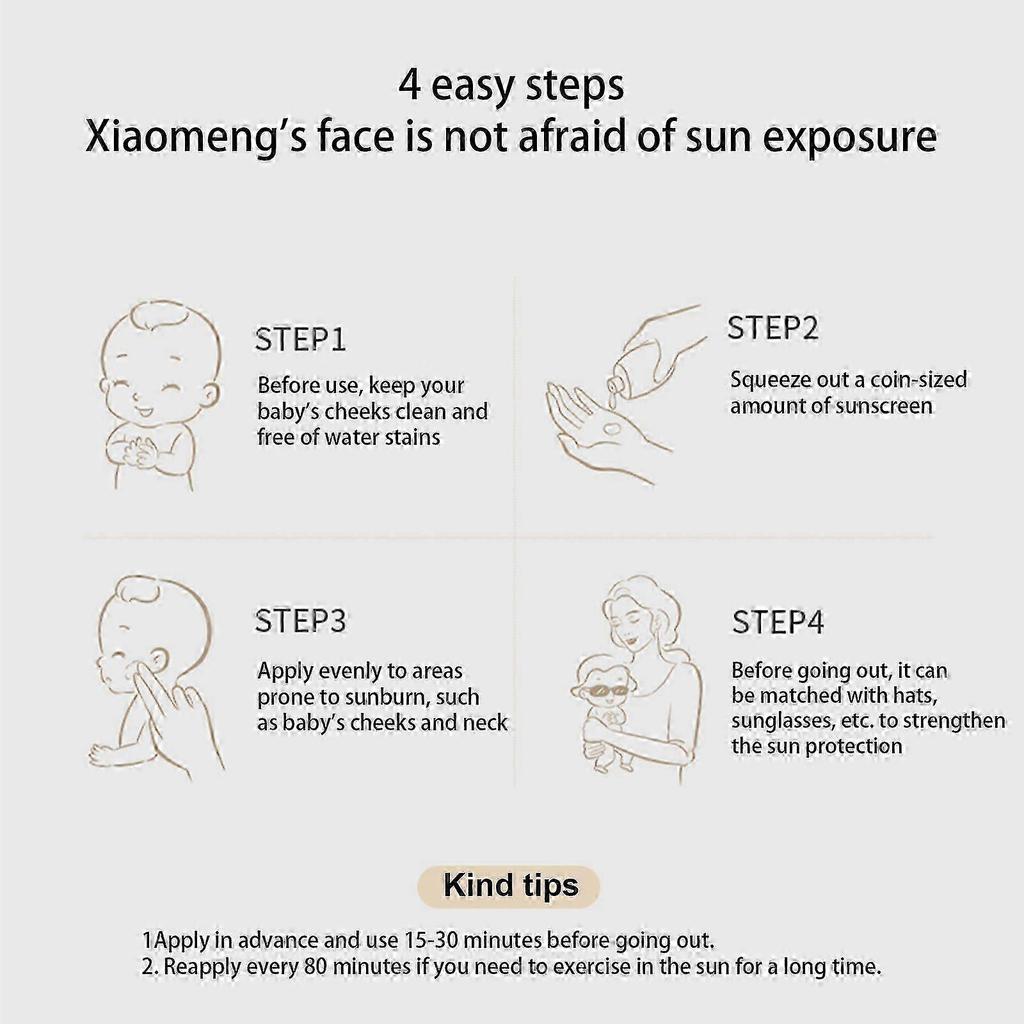 4 easy steps
Xiaomeng's face is not afraid of sun exposure

STEP1
Before use, keep your baby's cheeks clean and free of water stains

STEP2
Squeeze out a coin-sized amount of sunscreen

STEP3
Apply evenly to areas prone to sunburn, such as baby's cheeks and neck

STEP4
Before going out, it can be matched with hats, sunglasses, etc. to strengthen the sun protection

Kind tips
1Apply in advance and use 15-30 minutes before going out.
2. Reapply every 80 minutes if you need to exercise in the sun for a long time.