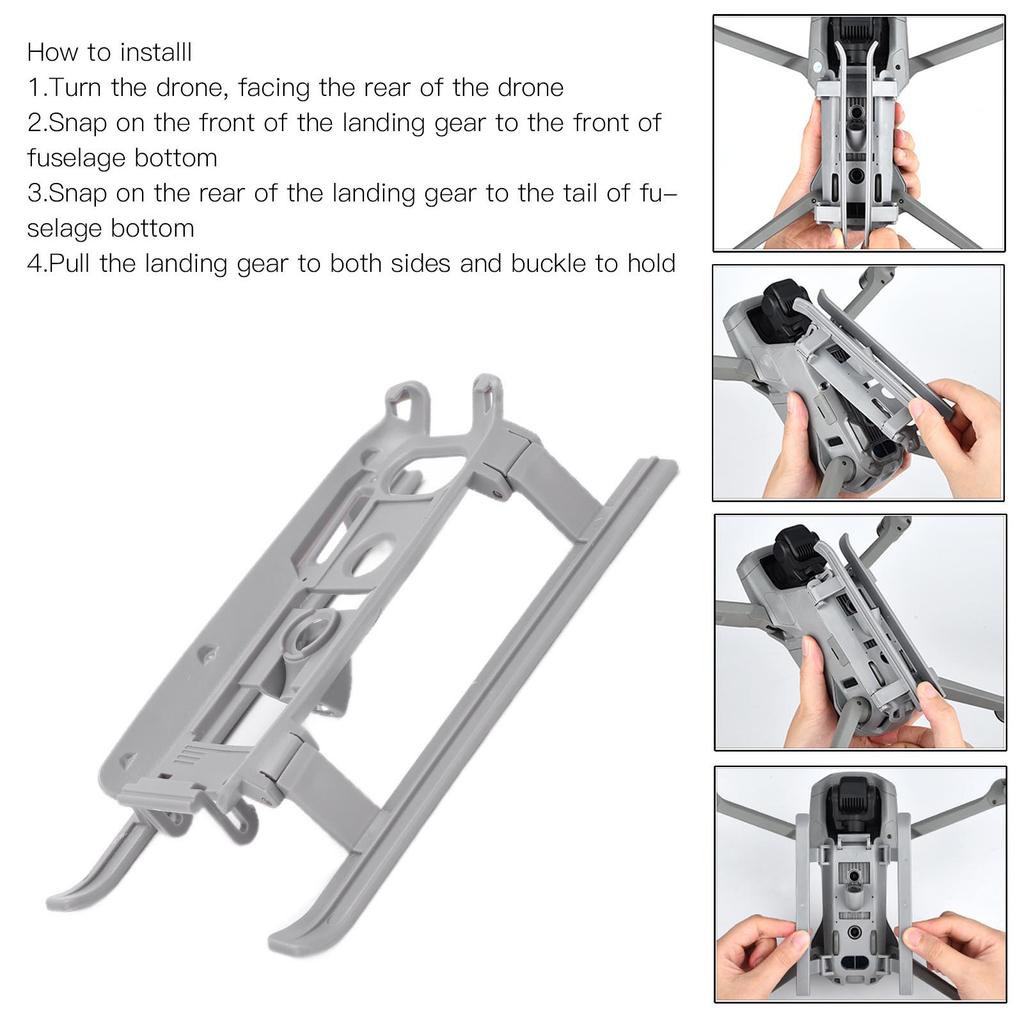 How to installl
1.Turn the drone, facing the rear of the drone
2.Snap on the front of the landing gear to the front of fuselage bottom
3.Snap on the rear of the landing gear to the tail of fuselage bottom
4.Pull the landing gear to both sides and buckle to hold