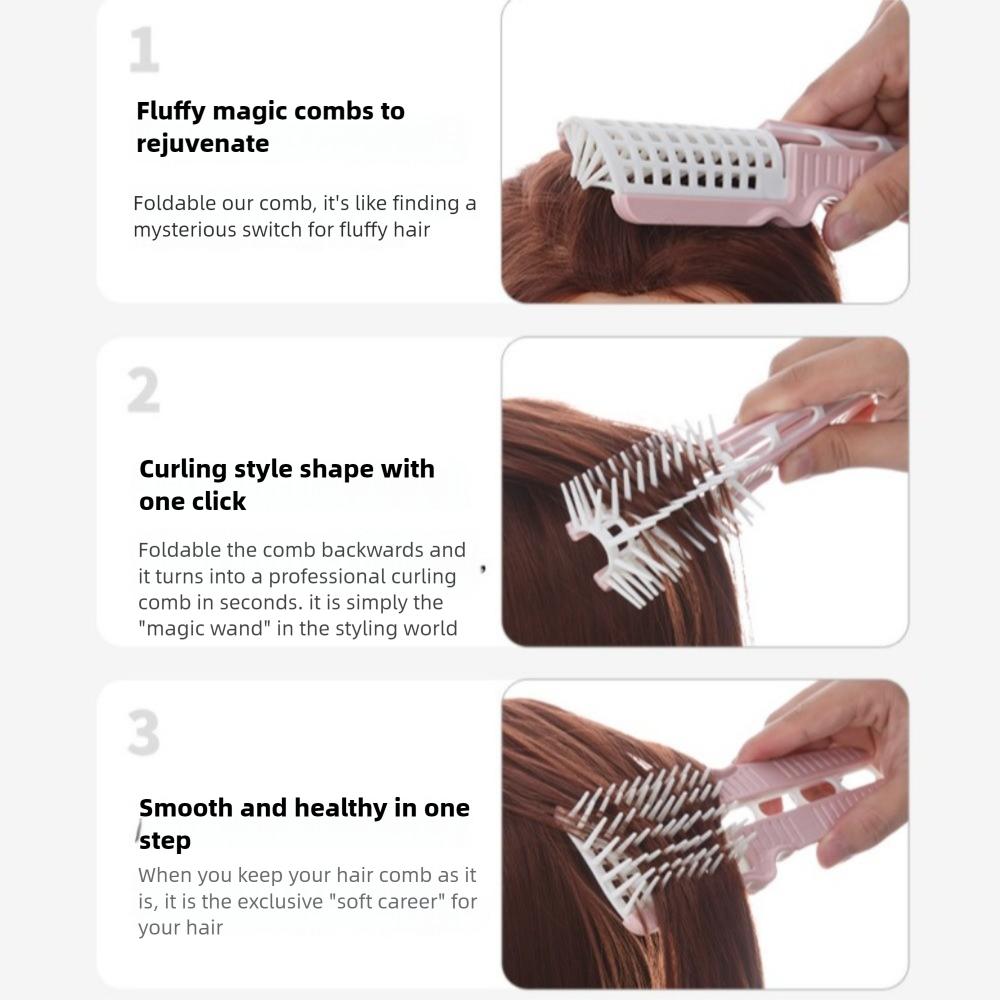 1

Fluffy magic combs to rejuvenate

Foldable our comb, it's like finding a mysterious switch for fluffy hair

2

Curling style shape with one click

Foldable the comb backwards and it turns into a professional curling comb in seconds. it is simply the "magic wand" in the styling world

3

Smooth and healthy in one step

When you keep your hair comb as it is, it is the exclusive "soft career" for your hair