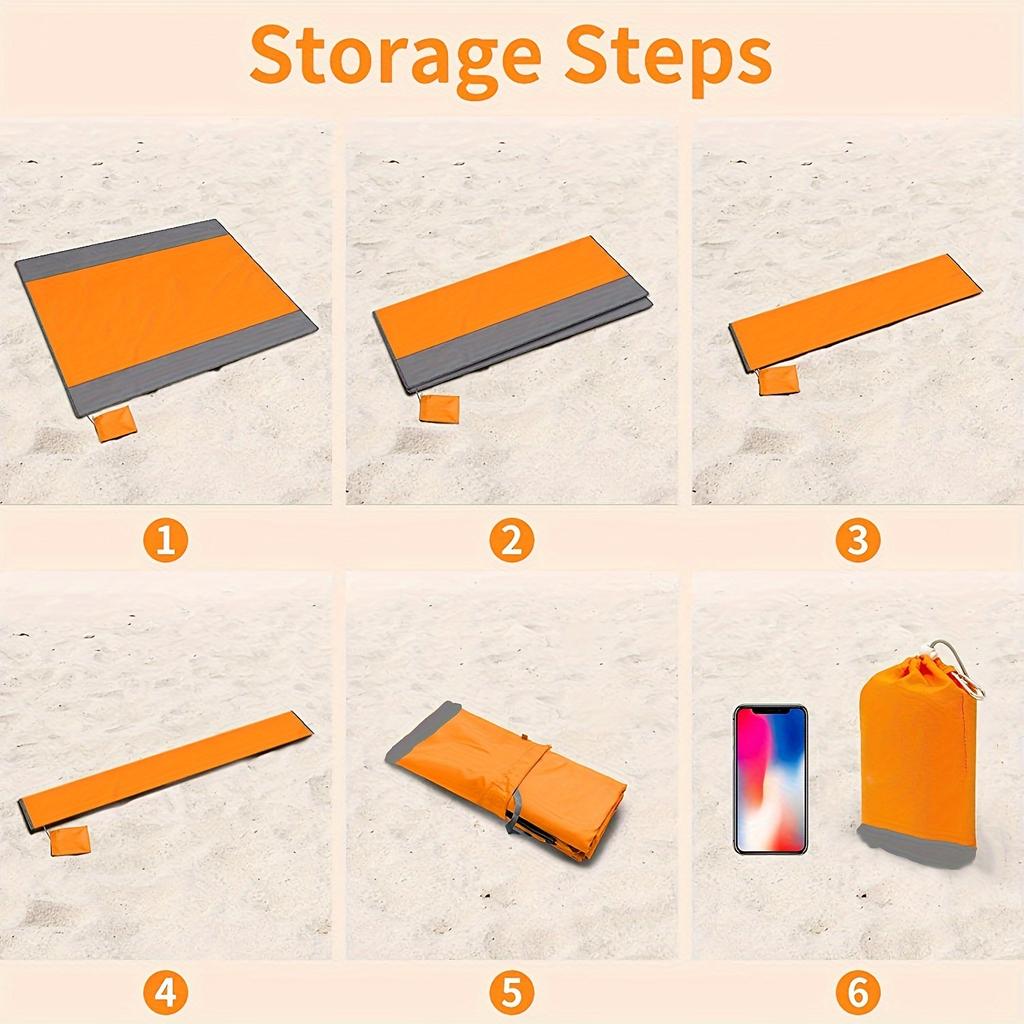 Storage Steps

1

2

3

4

5

6