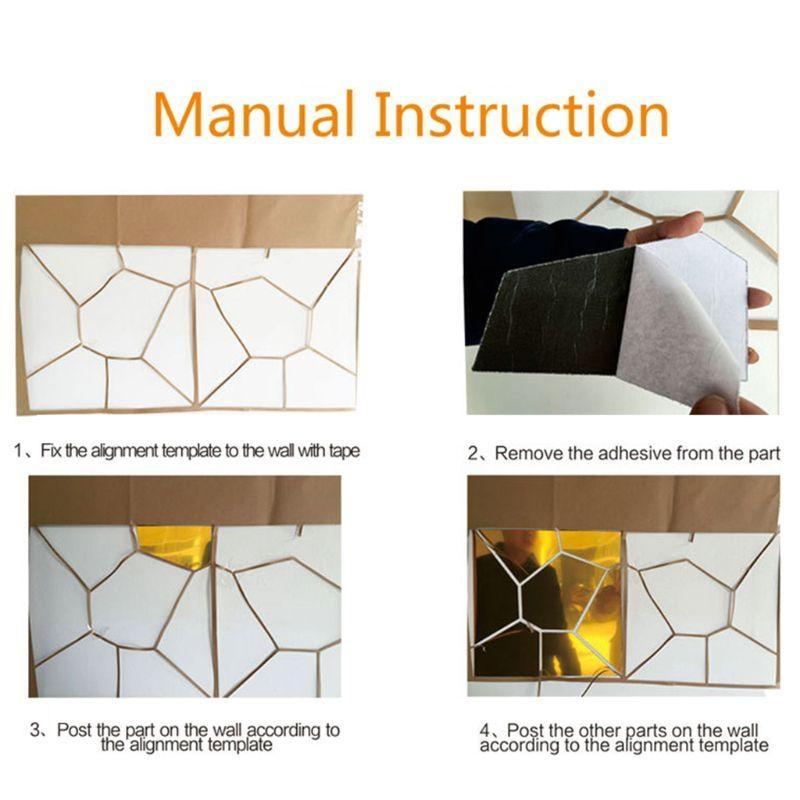 Manual Instruction

1、Fix the alignment template to the wall with tape

2、Remove the adhesive from the part

3、Post the part on the wall according to the alignment template

4、Post the other parts on the wall according to the alignment template