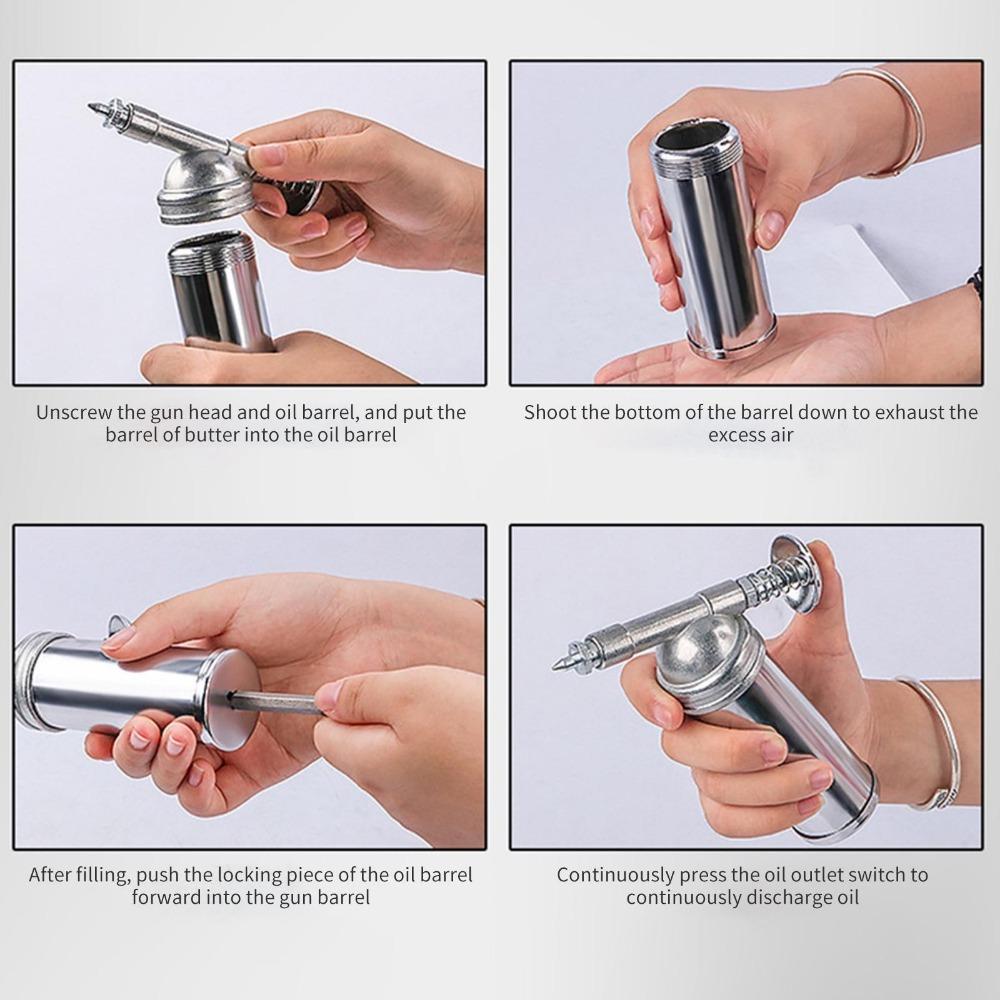 Unscrew the gun head and oil barrel, and put the barrel of butter into the oil barrel

Shoot the bottom of the barrel down to exhaust the excess air

After filling, push the locking piece of the oil barrel forward into the gun barrel

Continuously press the oil outlet switch to continuously discharge oil