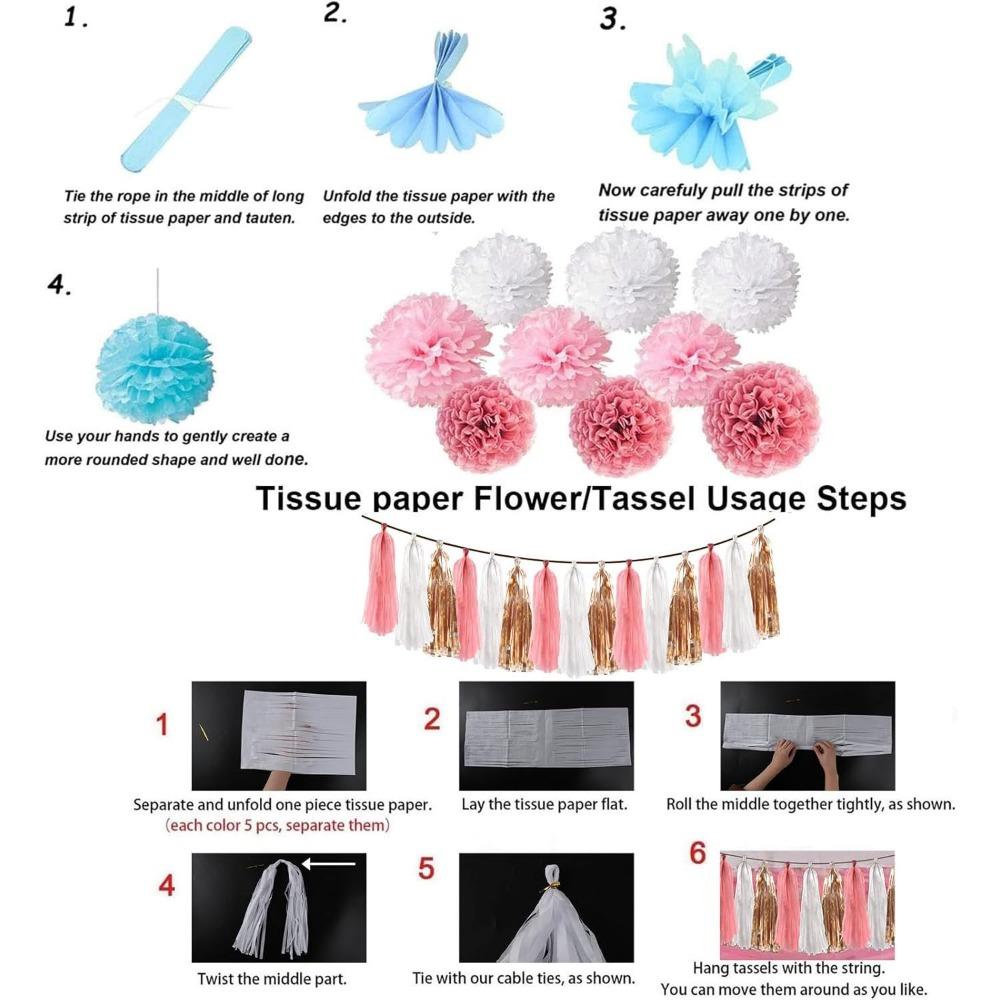 1.

Tie the rope in the middle of long strip of tissue paper and tauten.

2.

Unfold the tissue paper with the edges to the outside.

3.

Now carefully pull the strips of tissue paper away one by one.

4.

Use your hands to gently create a more rounded shape and well done.

Tissue paper Flower/Tassel Usage Steps

1

Separate and unfold one piece tissue paper.
(each color 5 pcs, separate them)

2

Lay the tissue paper flat.

3

Roll the middle together tightly, as shown.

4

Twist the middle part.

5

Tie with our cable ties, as shown.

6

Hang tassels with the string.
You can move them around as you like.