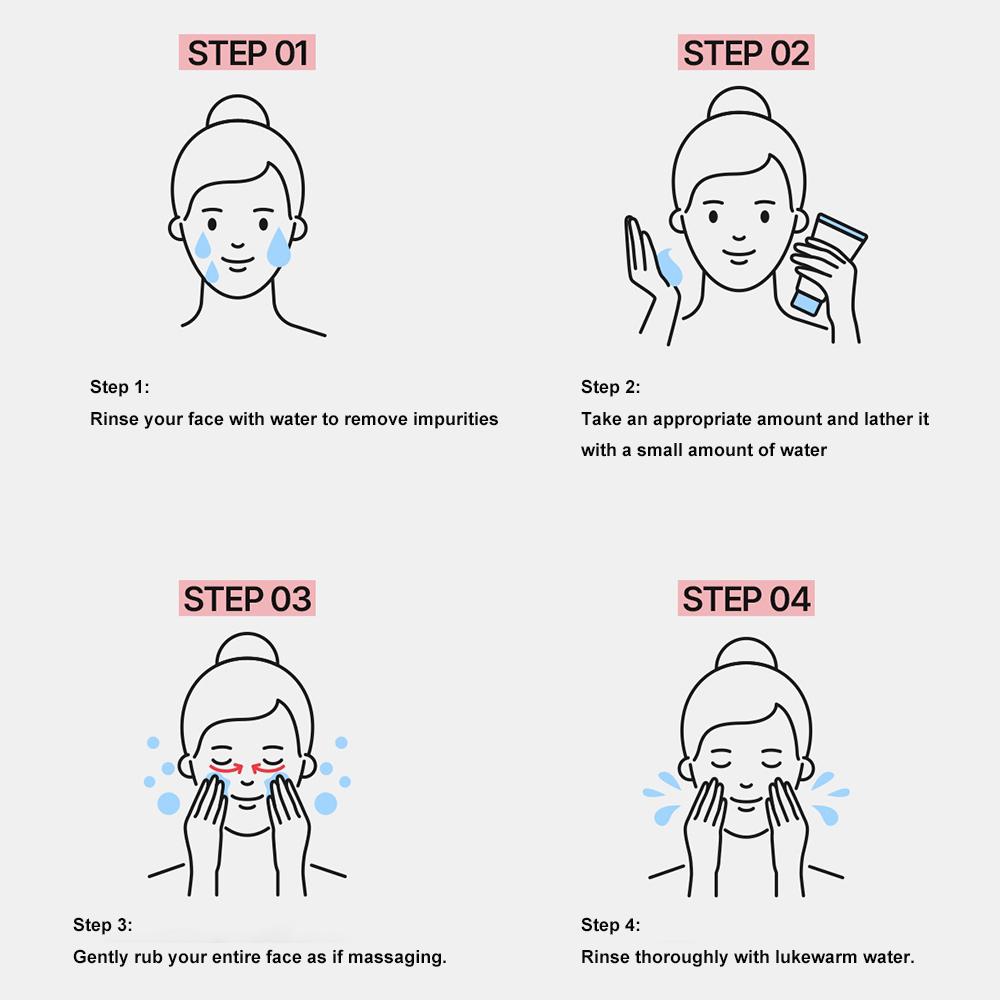 STEP 01

Step 1:
Rinse your face with water to remove impurities

STEP 02

Step 2:
Take an appropriate amount and lather it with a small amount of water

STEP 03

Step 3:
Gently rub your entire face as if massaging.

STEP 04

Step 4:
Rinse thoroughly with lukewarm water.