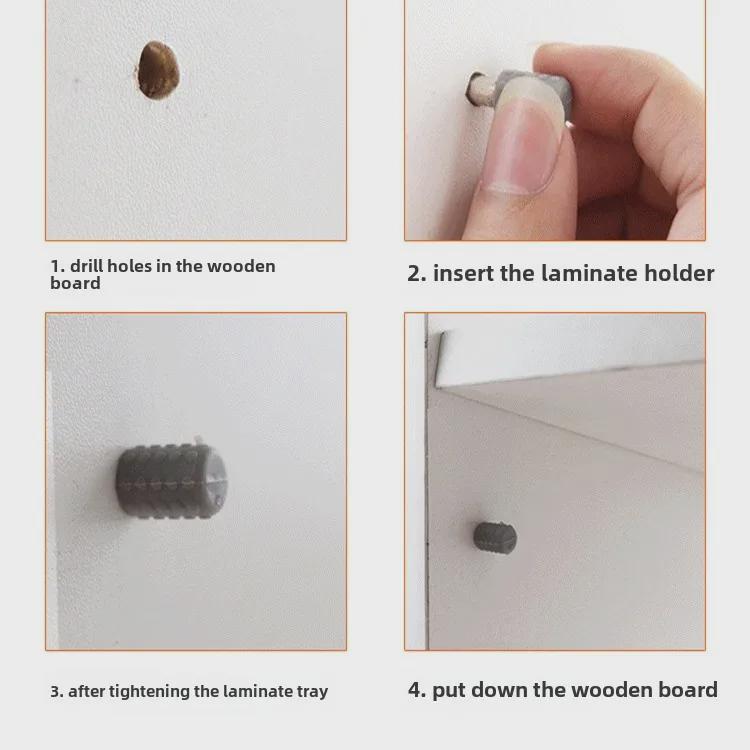 1. drill holes in the wooden board

2. insert the laminate holder

3. after tightening the laminate tray

4. put down the wooden board