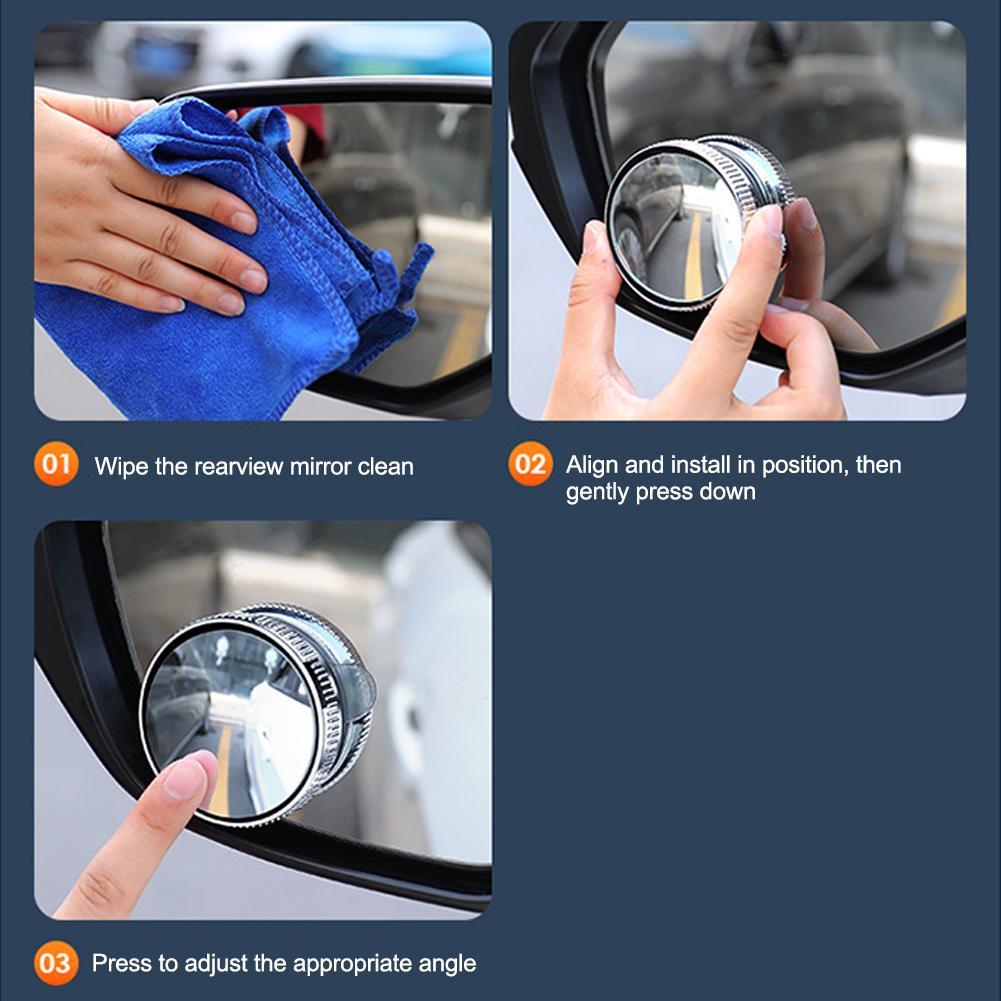 01 Wipe the rearview mirror clean

02 Align and install in position, then gently press down

03 Press to adjust the appropriate angle