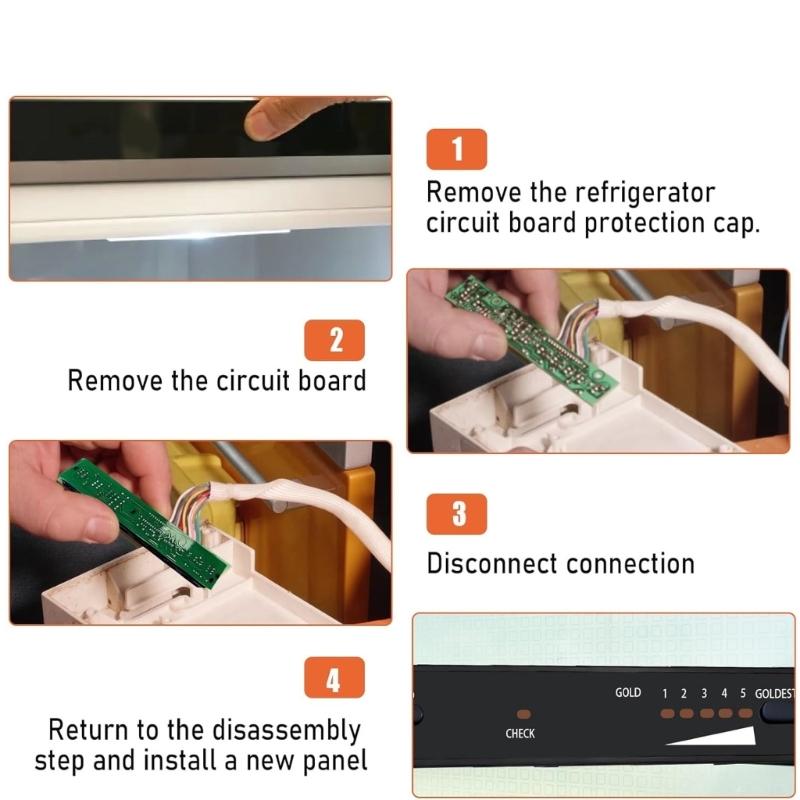 1

Remove the refrigerator circuit board protection cap.

2

Remove the circuit board

3

Disconnect connection

4

Return to the disassembly step and install a new panel

GOLD 1 2 3 4 5 GOLDEST

CHECK