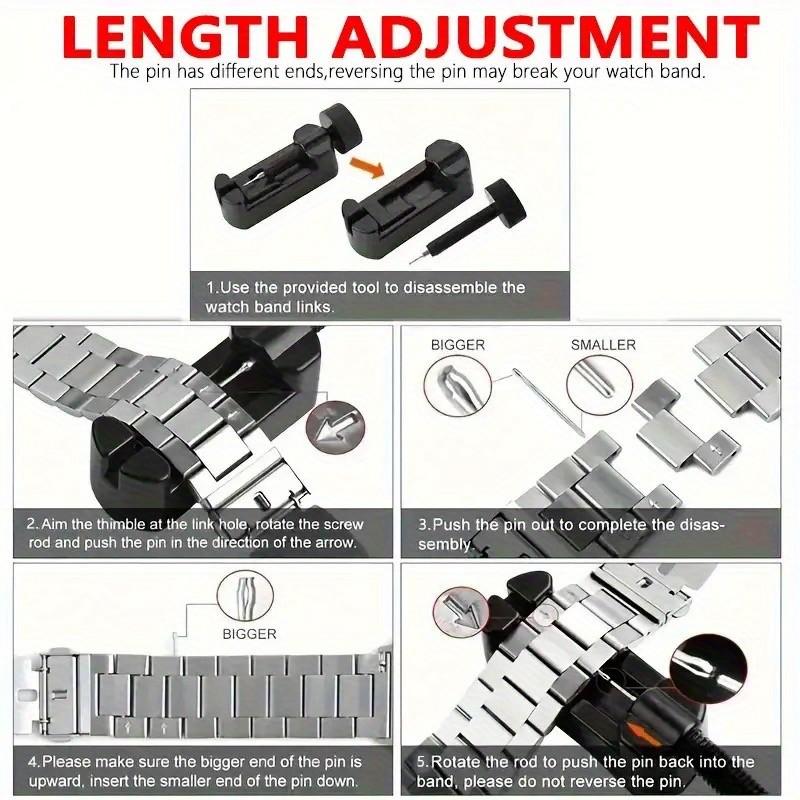 LENGTH ADJUSTMENT
The pin has different ends,reversing the pin may break your watch band.

1.Use the provided tool to disassemble the watch band links.

2.Aim the thimble at the link hole, rotate the screw rod and push the pin in the direction of the arrow.

BIGGER
SMALLER

3.Push the pin out to complete the disassembly.

BIGGER

4.Please make sure the bigger end of the pin is upward, insert the smaller end of the pin down.

5.Rotate the rod to push the pin back into the band, please do not reverse the pin.