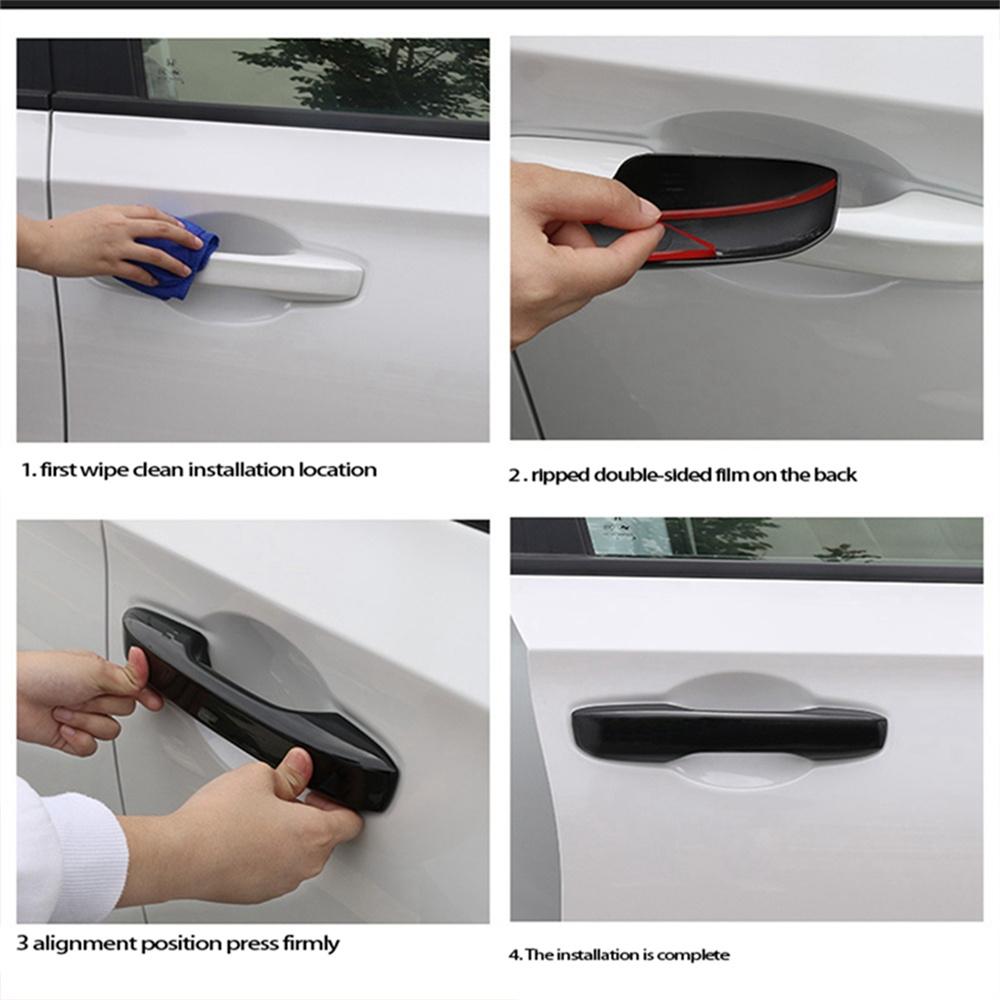 1. first wipe clean installation location

2 . ripped double-sided film on the back

3 alignment position press firmly

4. The installation is complete