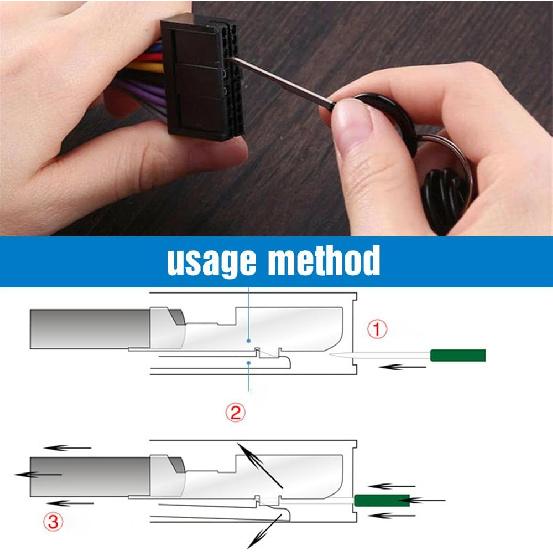 usage method

①

②

③