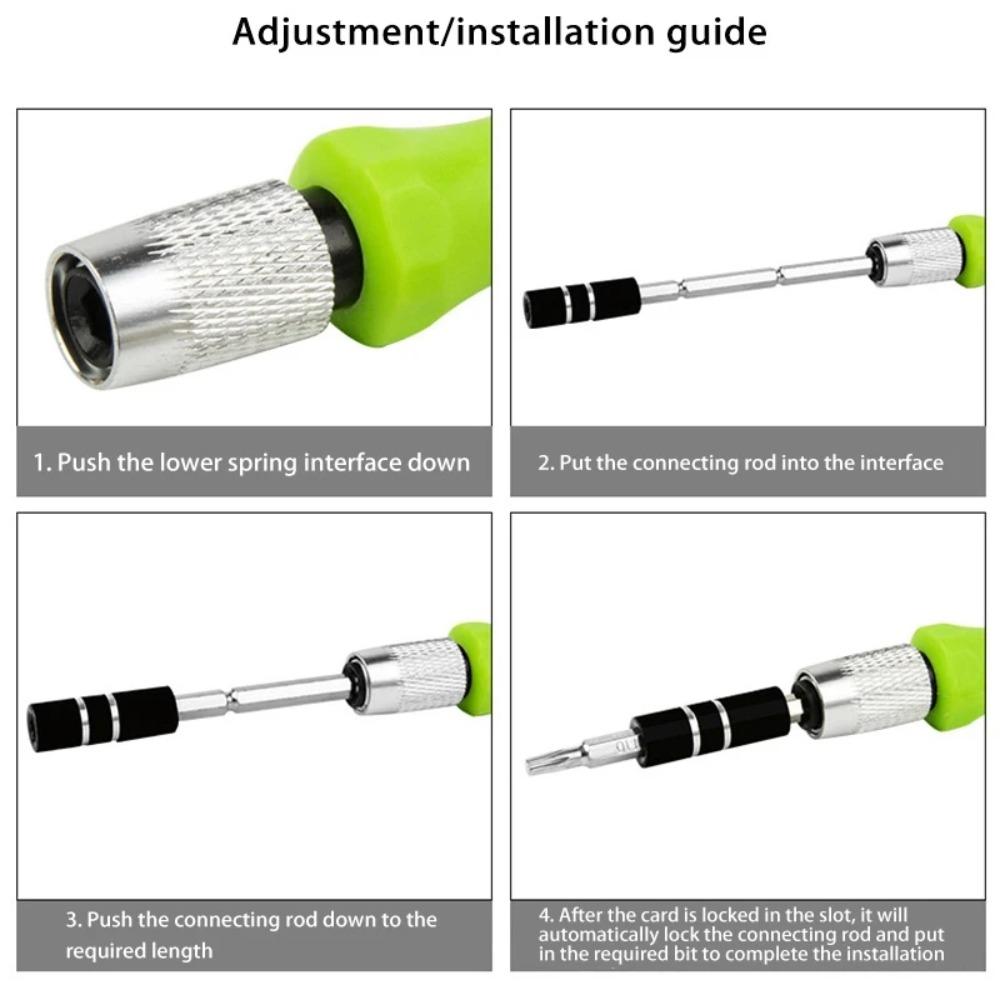 Adjustment/installation guide

1. Push the lower spring interface down

2. Put the connecting rod into the interface

3. Push the connecting rod down to the required length

4. After the card is locked in the slot, it will automatically lock the connecting rod and put in the required bit to complete the installation