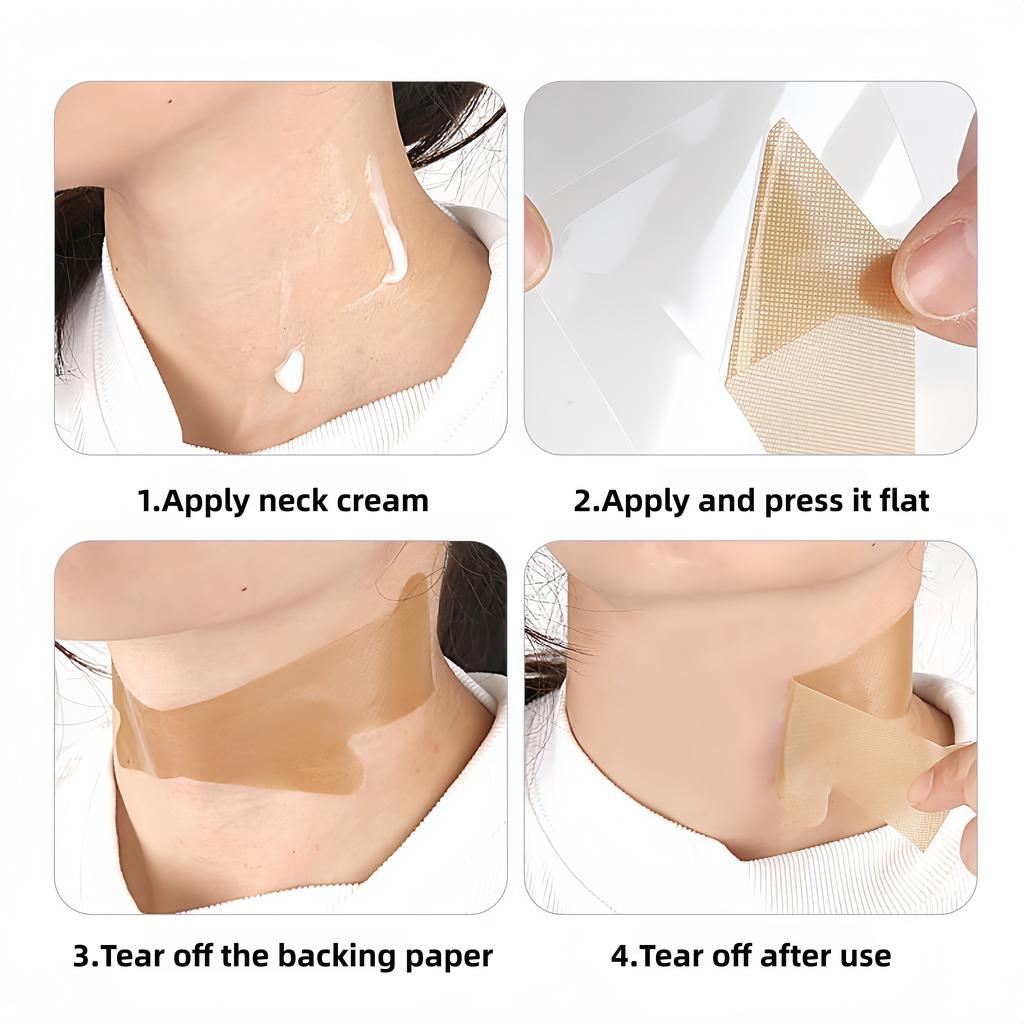 1.Apply neck cream

2.Apply and press it flat

3.Tear off the backing paper

4.Tear off after use