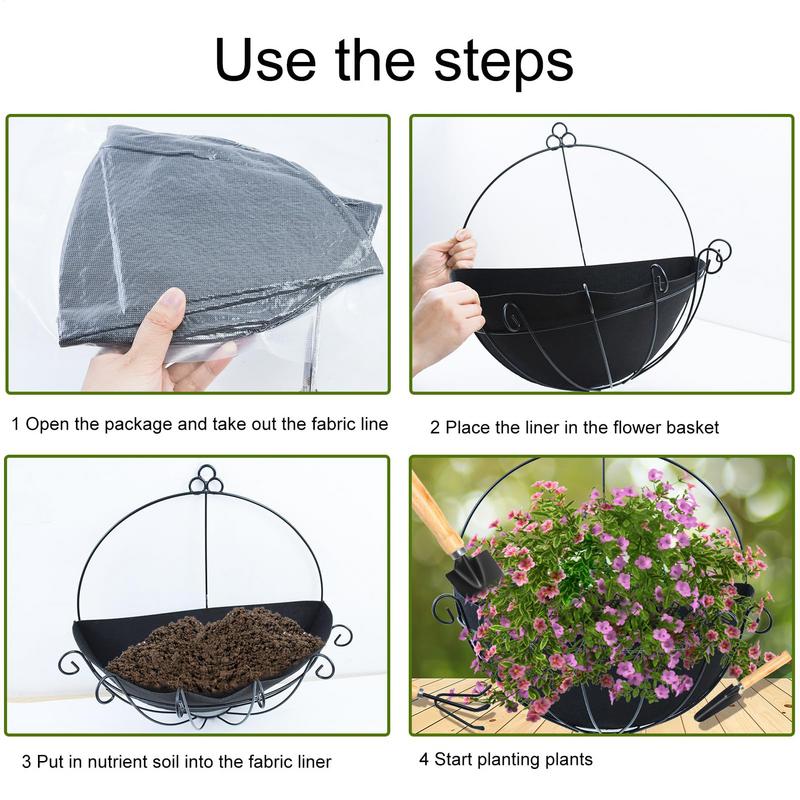 Use the steps

1 Open the package and take out the fabric line

2 Place the liner in the flower basket

3 Put in nutrient soil into the fabric liner

4 Start planting plants