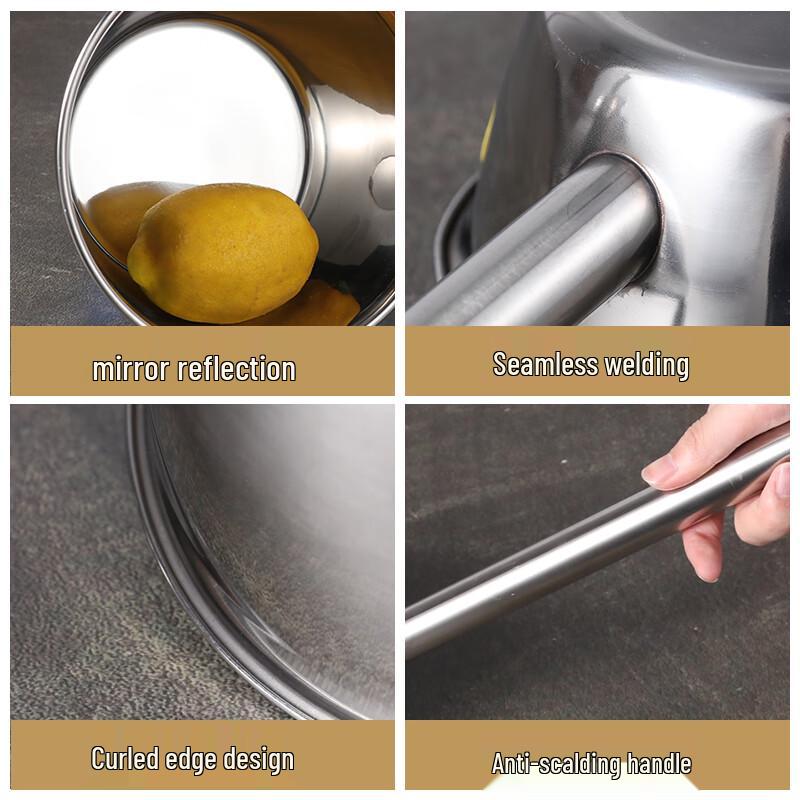 mirror reflection

Seamless welding

Curled edge design

Anti-scalding handle