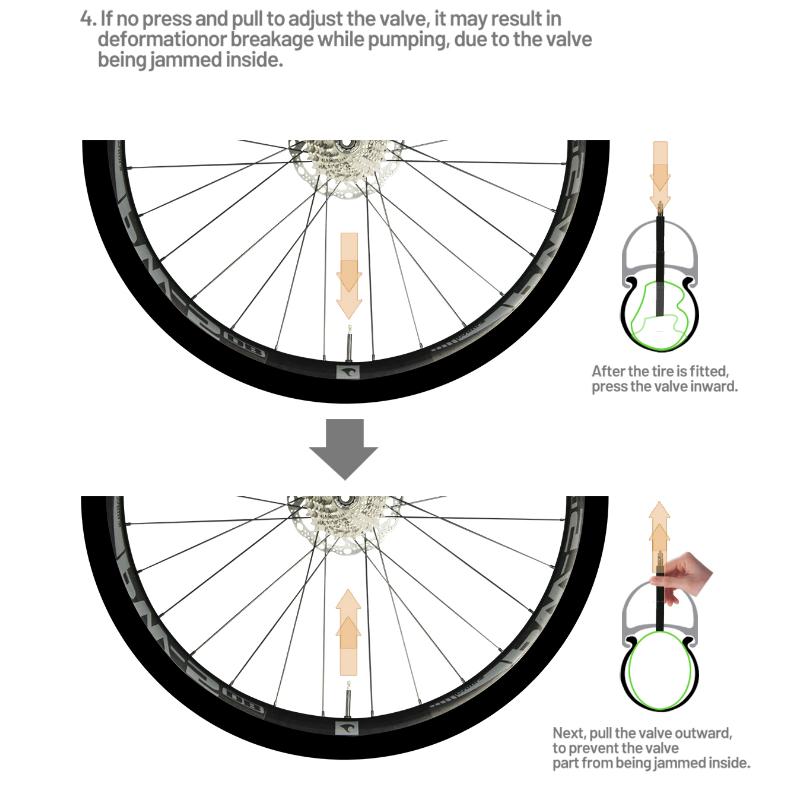 4. If no press and pull to adjust the valve, it may result in deformationor breakage while pumping, due to the valve being jammed inside.

After the tire is fitted, press the valve inward.

Next, pull the valve outward, to prevent the valve part from being jammed inside.