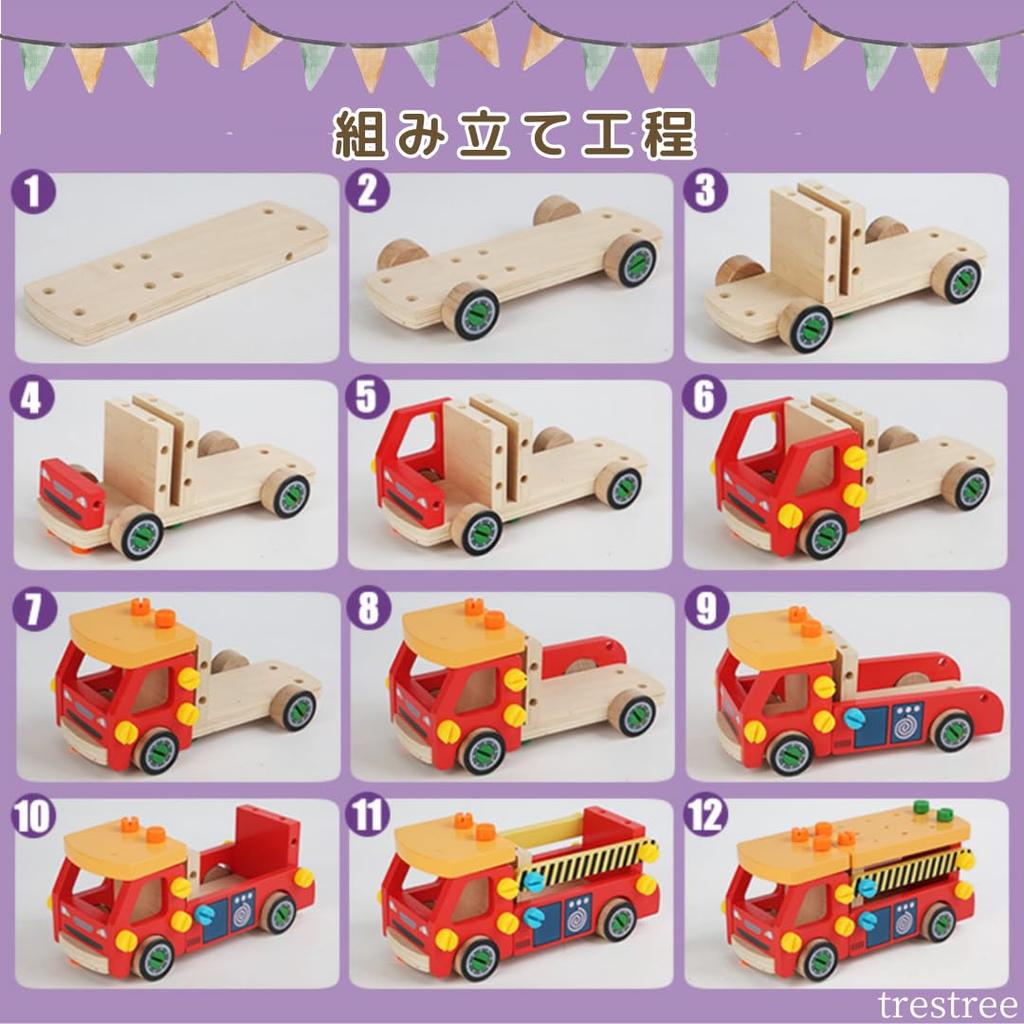 組み立て工程

1

2

3

4

5

6

7

8

9

10

11

12

trestree