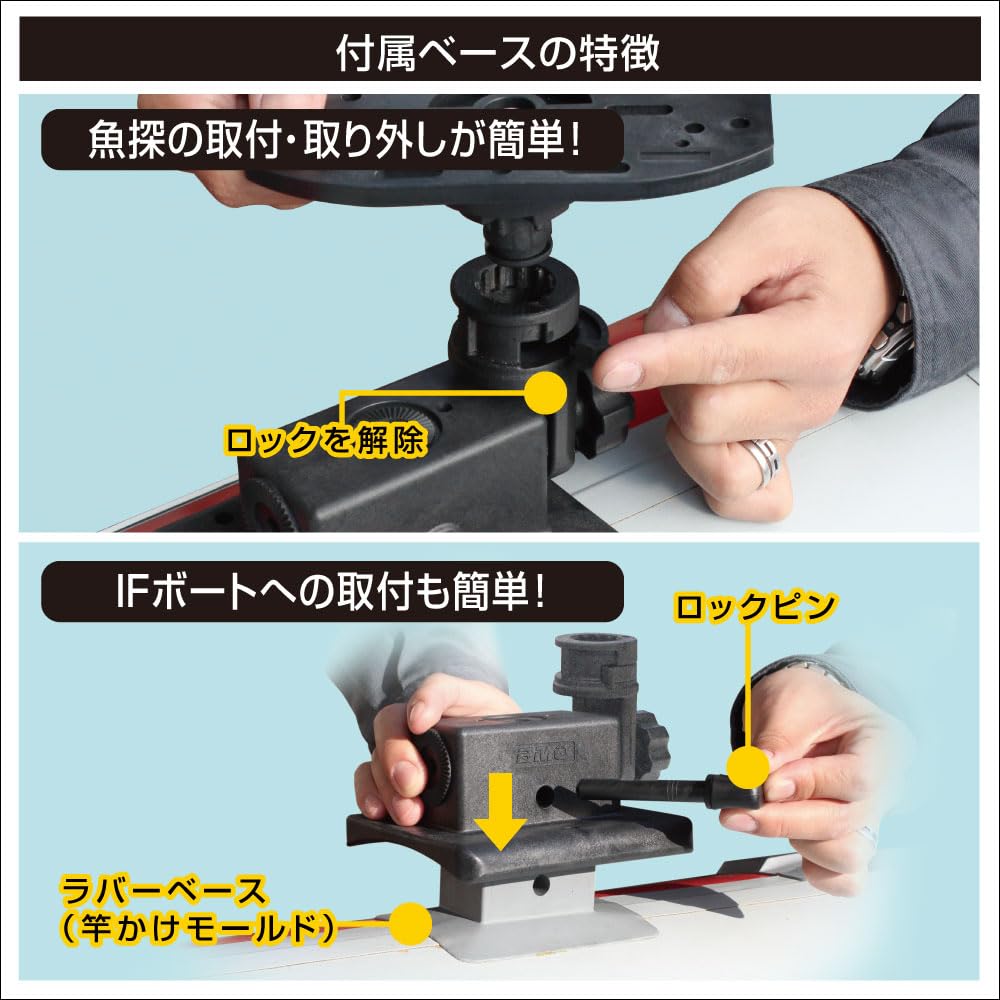 付属ベースの特徴

魚探の取付・取り外しが簡単!

ロックを解除

IFボートへの取付も簡単!

ロックピン

ラバーベース
(竿かけモールド)