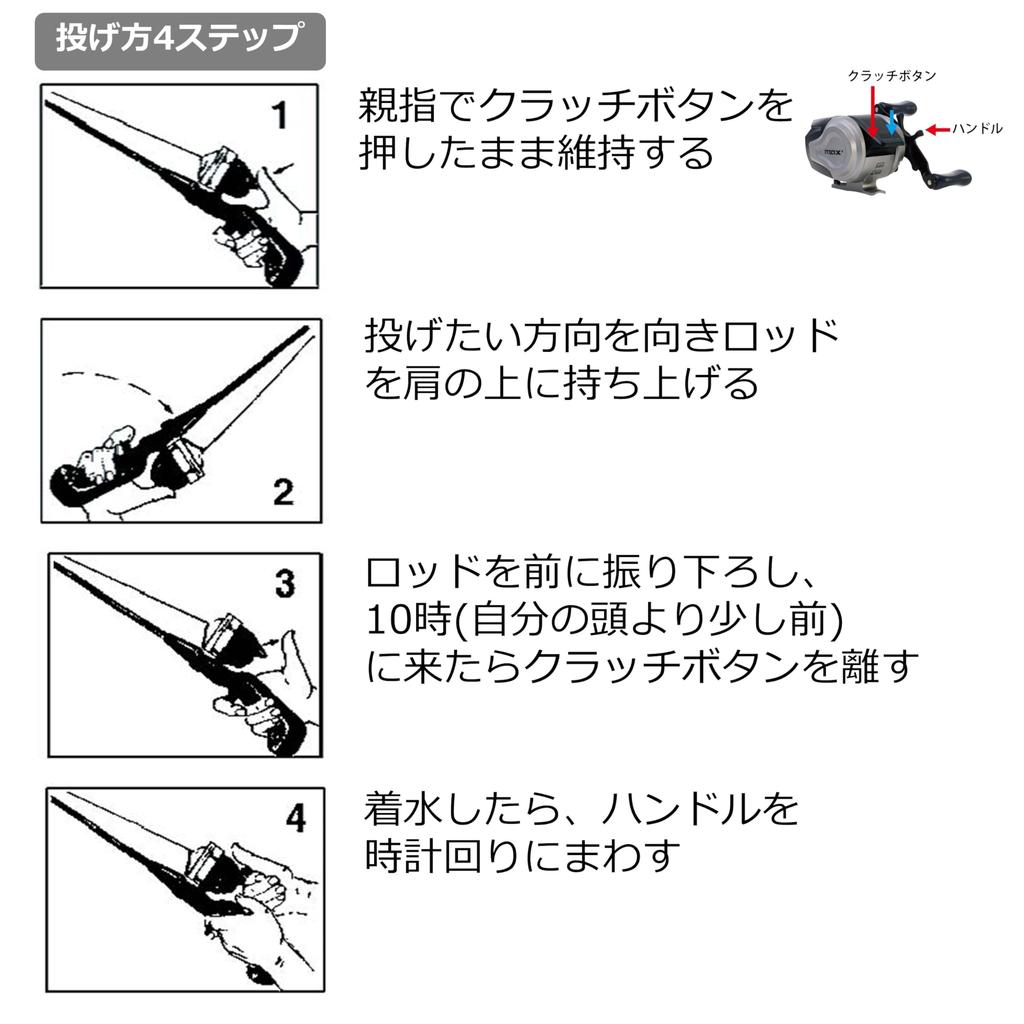 投げ方4ステップ

1

親指でクラッチボタンを押したまま維持する

クラッチボタン

ハンドル

max

2

投げたい方向を向きロッドを肩の上に持ち上げる

3

ロッドを前に振り下ろし、10時(自分の頭より少し前)に来たらクラッチボタンを離す

4

着水したら、ハンドルを時計回りにまわす