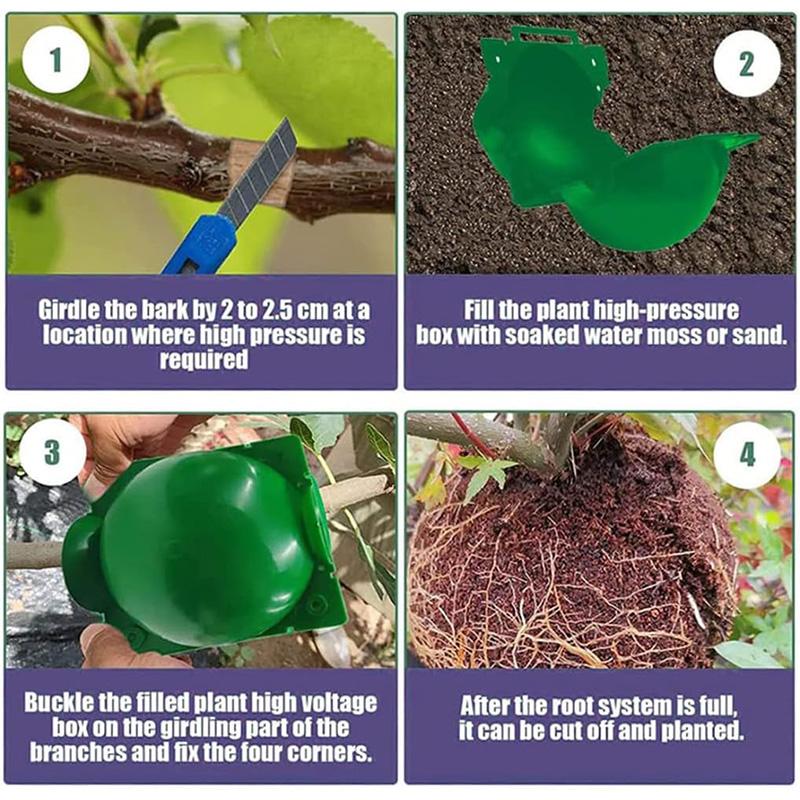 1

Girdle the bark by 2 to 2.5 cm at a location where high pressure is required

2

Fill the plant high-pressure box with soaked water moss or sand.

3

Buckle the filled plant high voltage box on the girdling part of the branches and fix the four corners.

4

After the root system is full, it can be cut off and planted.