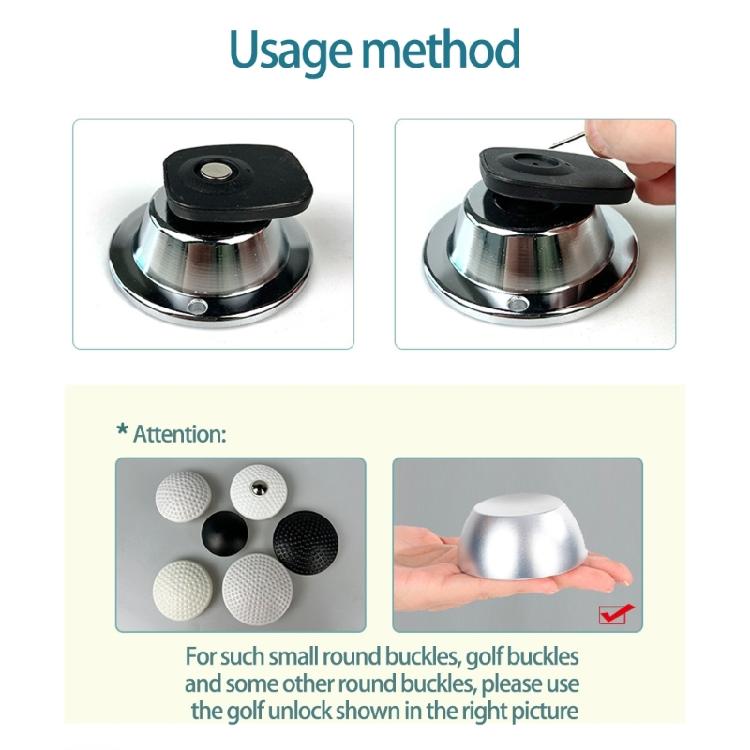 Usage method

* Attention:

For such small round buckles, golf buckles and some other round buckles, please use the golf unlock shown in the right picture