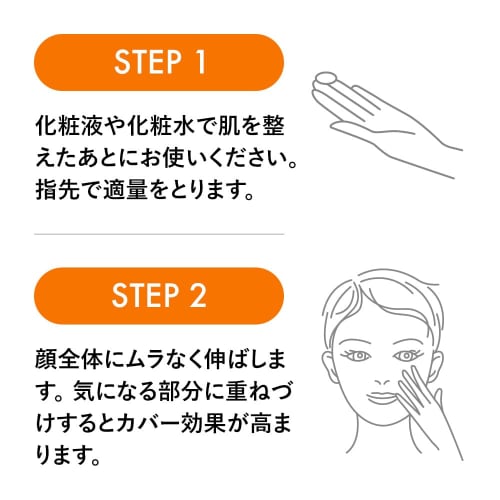 STEP 1

化粧液や化粧水で肌を整えたあとにお使いください。指先で適量をとります。

STEP 2

顔全体にムラなく伸ばします。気になる部分に重ねづけするとカバー効果が高まります。