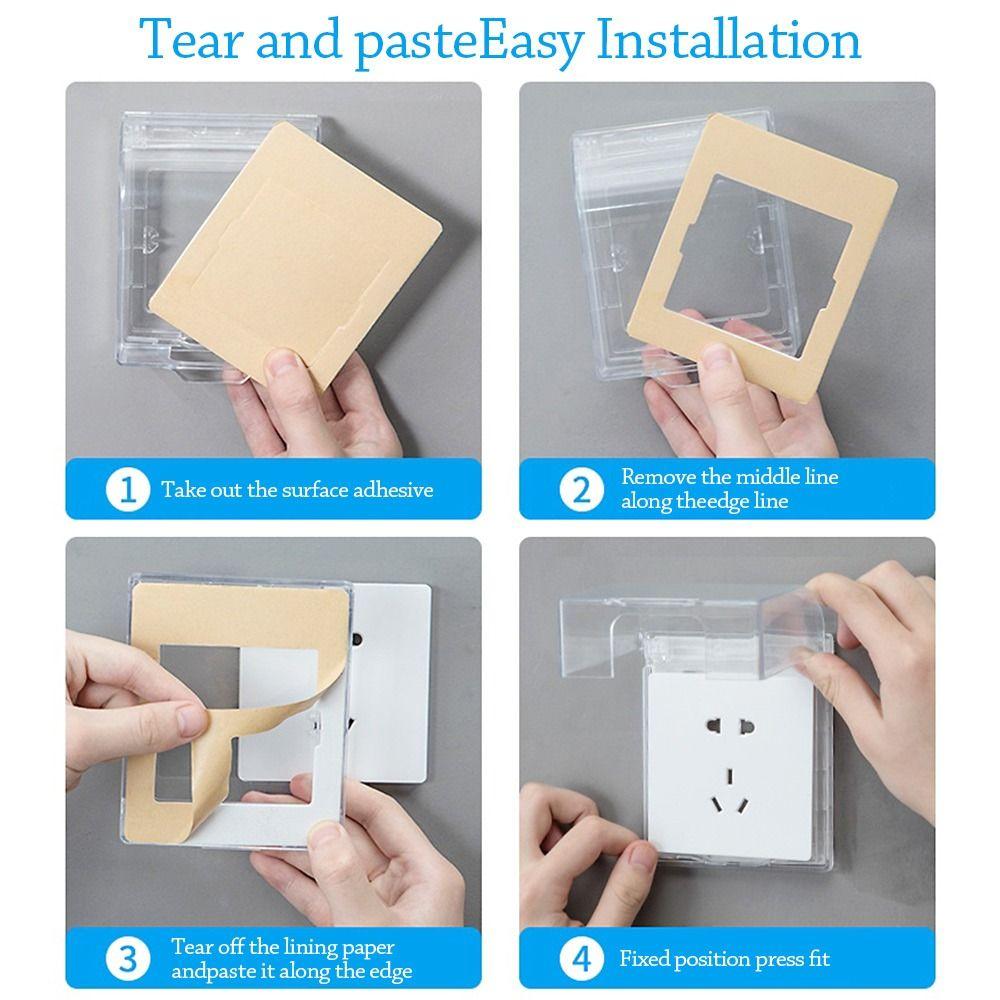 Tear and pasteEasy Installation

1 Take out the surface adhesive

2 Remove the middle line along theedge line

3 Tear off the lining paper andpaste it along the edge

4 Fixed position press fit